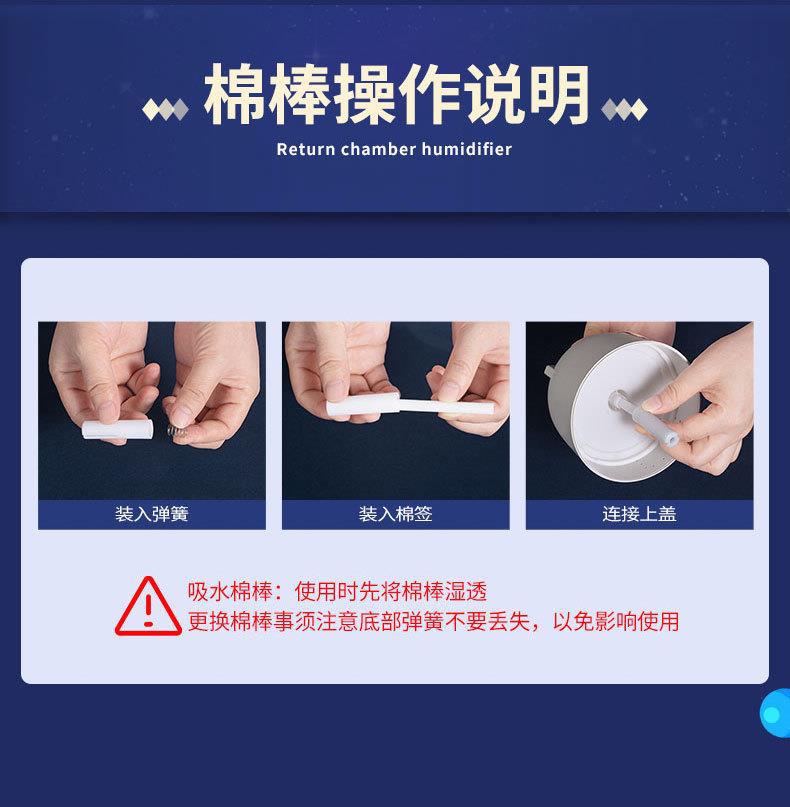 棉棒操作说明
Return chamber humidifier

装入弹簧

装入棉签

连接上盖

吸水棉棒：使用时先将棉棒湿透
更换棉棒事须注意底部弹簧不要丢失，以免影响使用