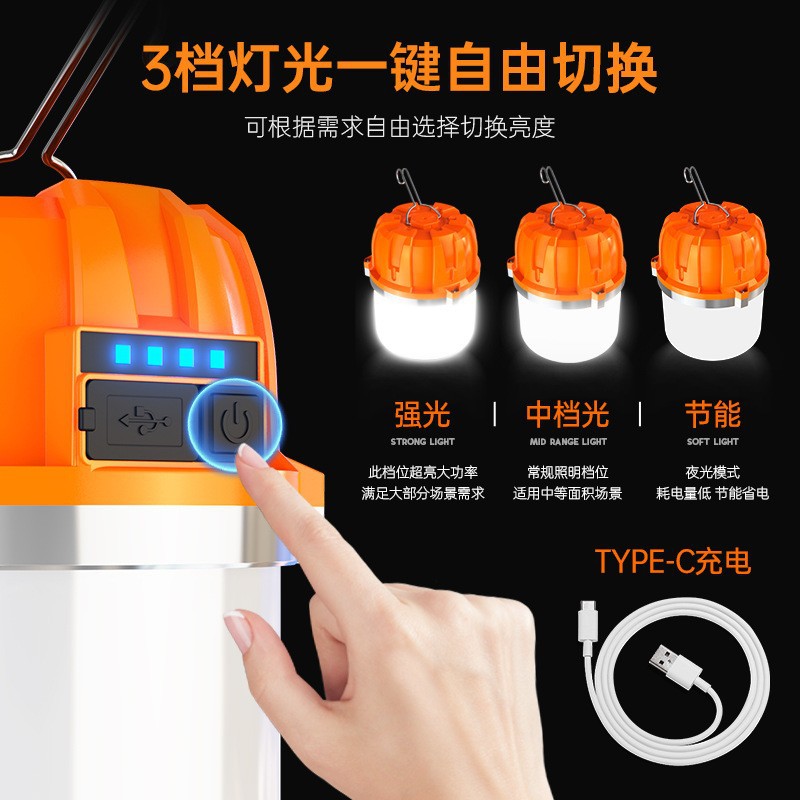 3档灯光一键自由切换

可根据需求自由选择切换亮度

强光
STRONG LIGHT
此档位超亮大功率
满足大部分场景需求

中档光
MID RANGE LIGHT
常规照明档位
适用中等面积场景

节能
SOFT LIGHT
夜光模式
耗电量低 节能省电

TYPE-C充电