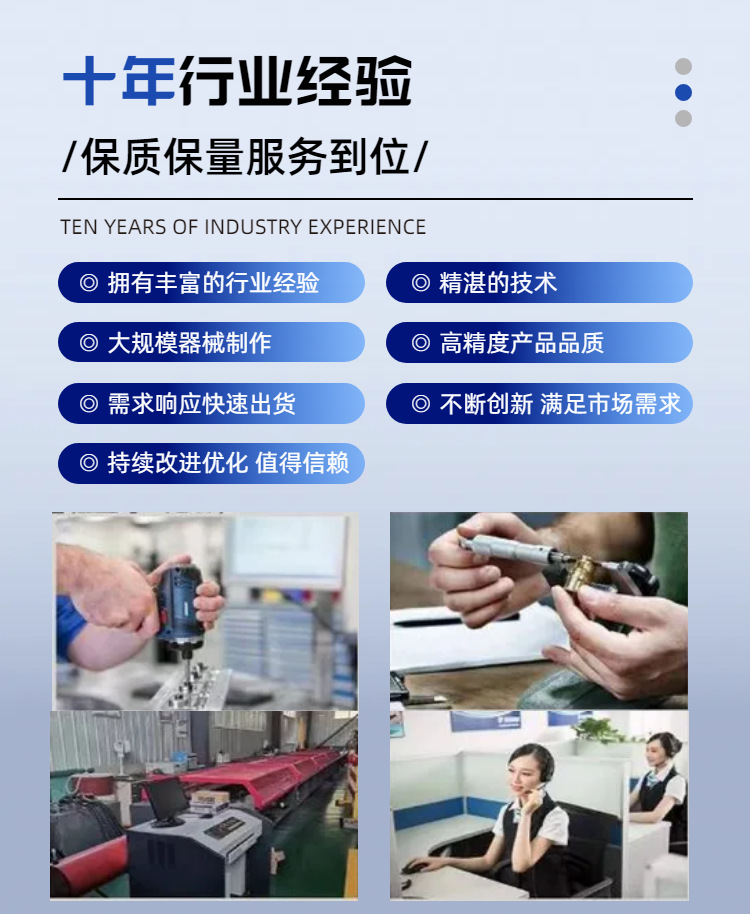 十年行业经验

/保质保量服务到位/

TEN YEARS OF INDUSTRY EXPERIENCE

◎ 拥有丰富的行业经验

◎ 精湛的技术

◎ 大规模器械制作

◎ 高精度产品品质

◎ 需求响应快速出货

◎ 不断创新 满足市场需求

◎ 持续改进优化 值得信赖