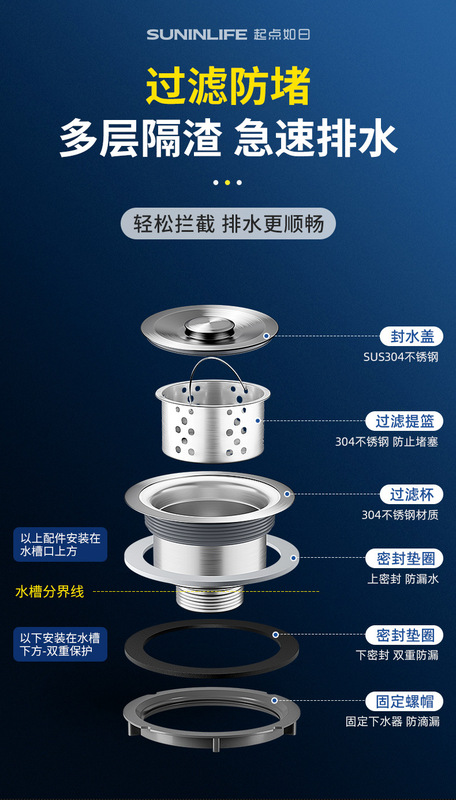 SUNINLIFE 起点如日

过滤防堵
多层隔渣 急速排水

轻松拦截 排水更顺畅

封水盖
SUS304不锈钢

过滤提篮
304不锈钢 防止堵塞

过滤杯
304不锈钢材质

以上配件安装在水槽口上方

密封垫圈
上密封 防漏水

水槽分界线

以下安装在水槽下方-双重保护

密封垫圈
下密封 双重防漏

固定螺帽
固定下水器 防滴漏