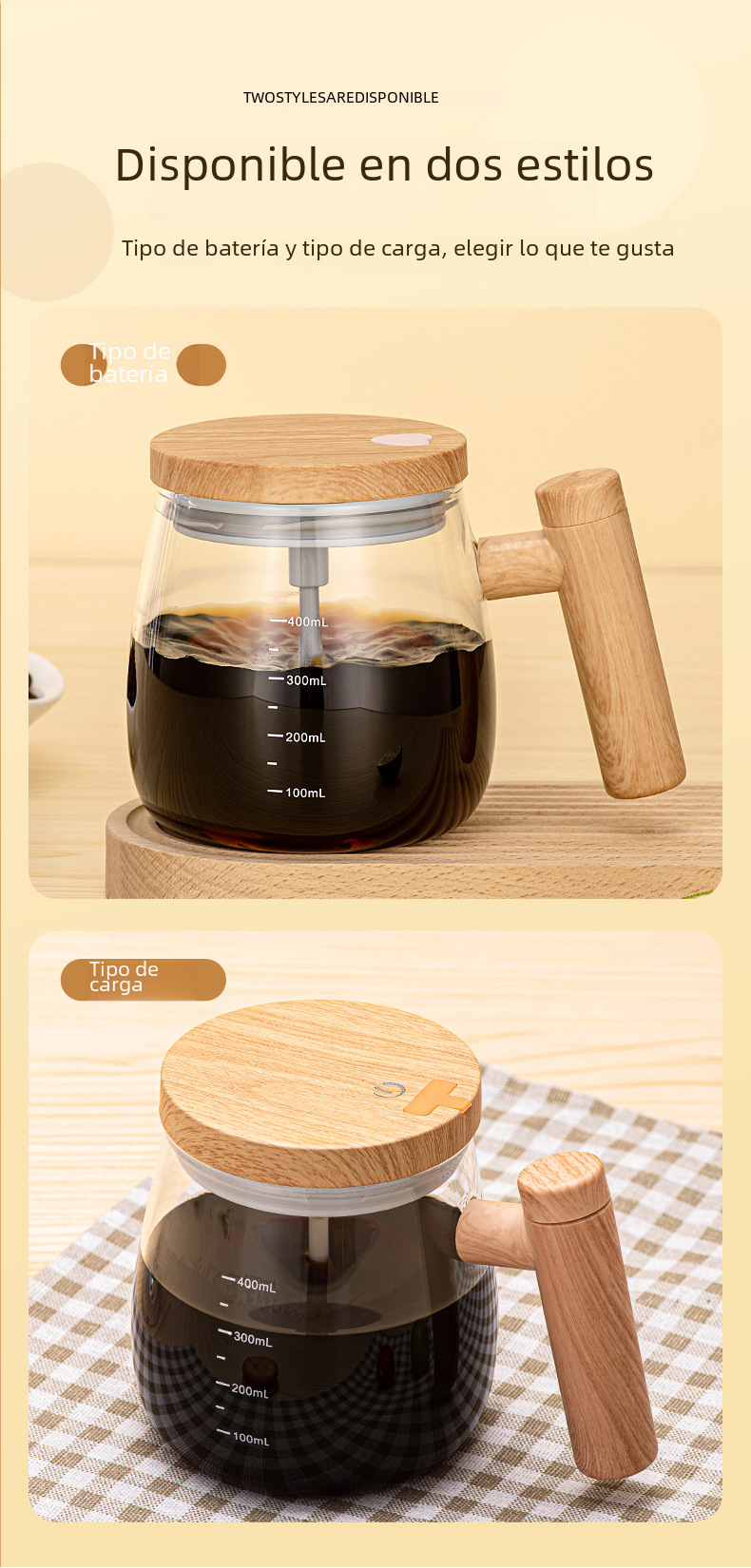 TWOSTYLESAREDISPONIBLE

Disponible en dos estilos

Tipo de batería y tipo de carga, elegir lo que te gusta

Tipo de batería

400mL
300mL
200mL
100mL

Tipo de carga

400mL
300mL
200mL
100mL