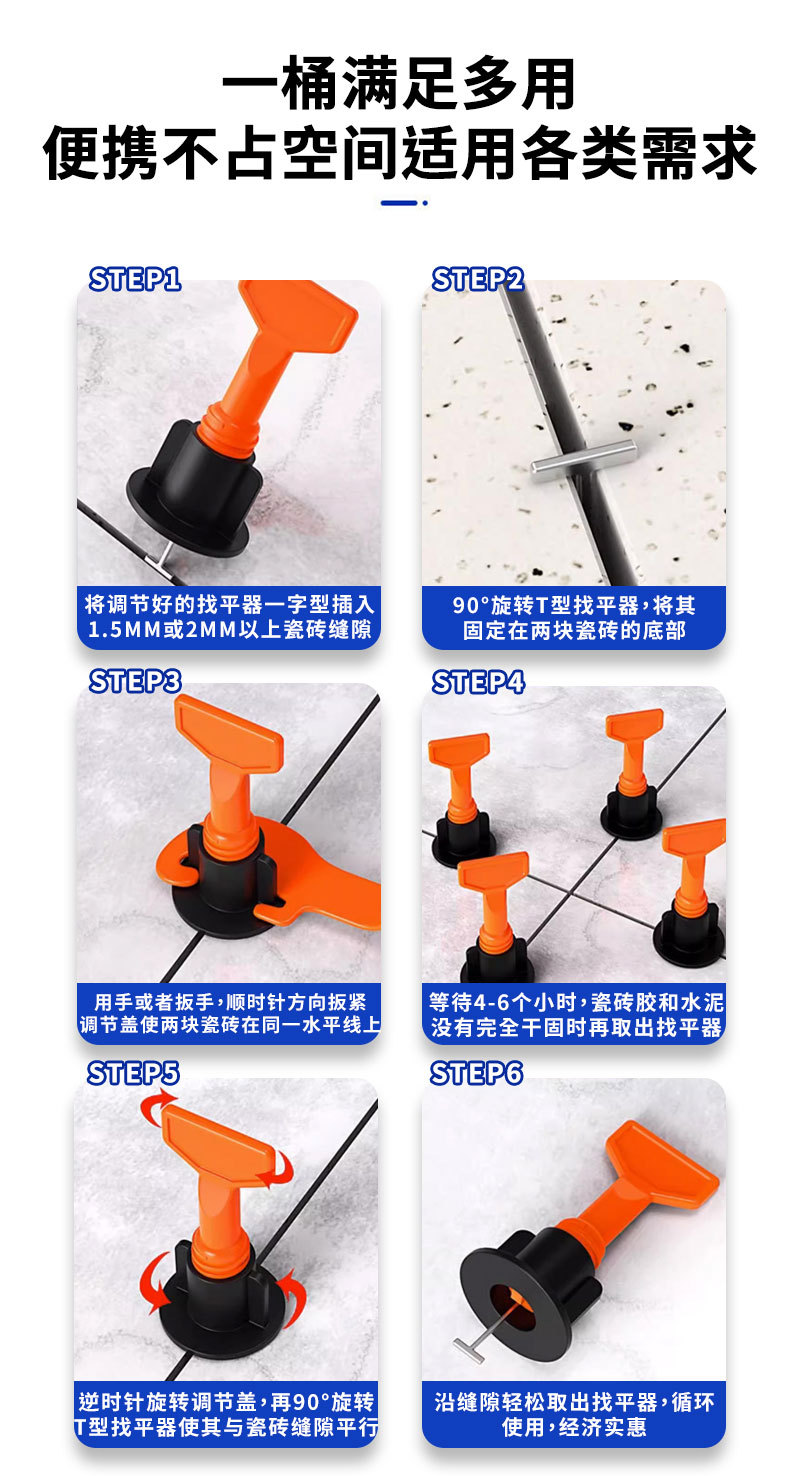 一桶满足多用
便携不占空间适用各类需求

STEP1
将调节好的找平器一字型插入1.5MM或2MM以上瓷砖缝隙

STEP2
90°旋转T型找平器，将其固定在两块瓷砖的底部

STEP3
用手或者扳手，顺时针方向扳紧调节盖使两块瓷砖在同一水平线上

STEP4
等待4-6个小时，瓷砖胶和水泥没有完全干固时再取出找平器

STEP5
逆时针旋转调节盖，再90°旋转T型找平器使其与瓷砖缝隙平行

STEP6
沿缝隙轻松取出找平器，循环使用，经济实惠