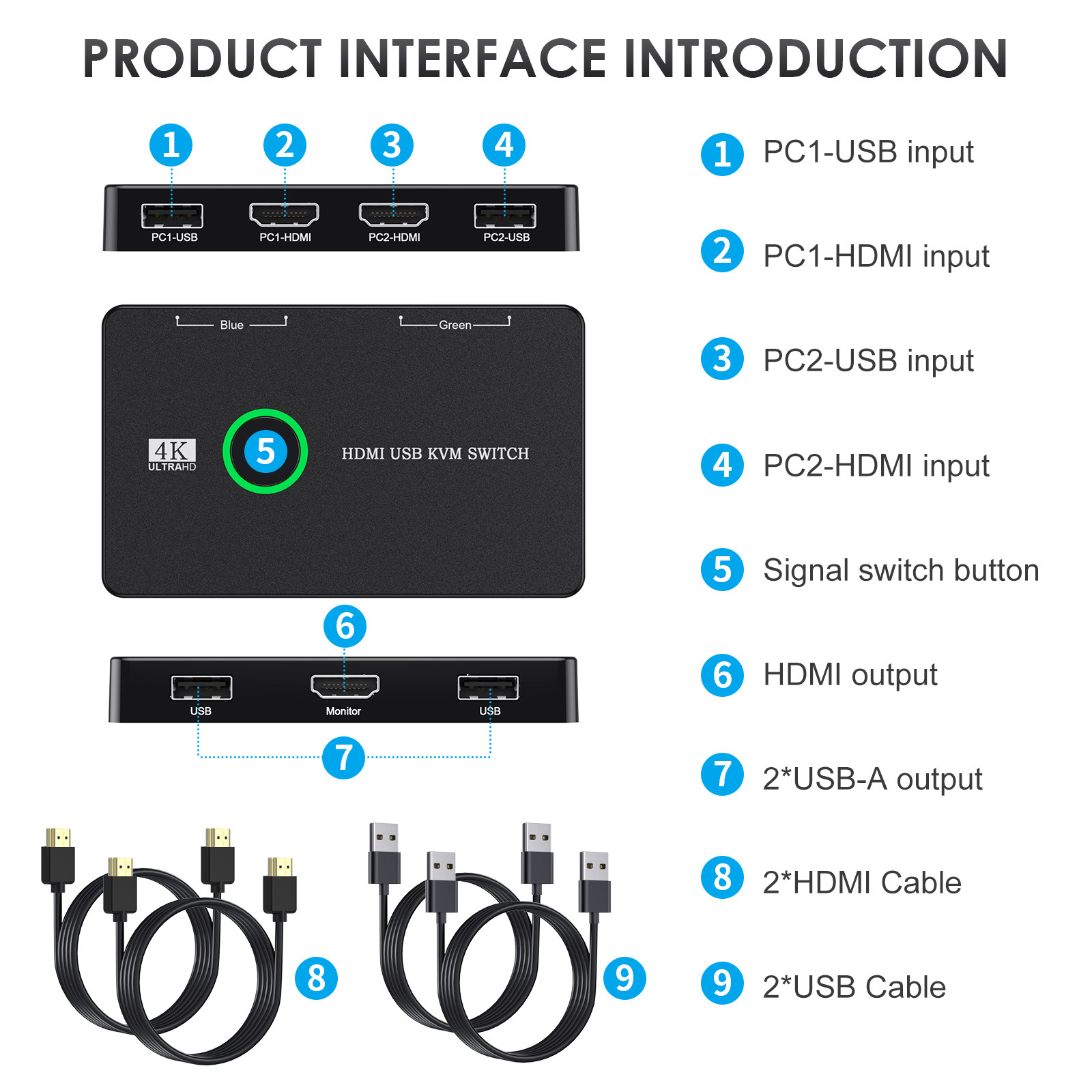 PRODUCT INTERFACE INTRODUCTION

1 2 3 4

PC1-USB PC1-HDMI PC2-HDMI PC2-USB

Blue Green

4K ULTRAHD

5

HDMI USB KVM SWITCH

6

USB Monitor USB

7

8

9

1 PC1-USB input

2 PC1-HDMI input

3 PC2-USB input

4 PC2-HDMI input

5 Signal switch button

6 HDMI output

7 2*USB-A output

8 2*HDMI Cable

9 2*USB Cable