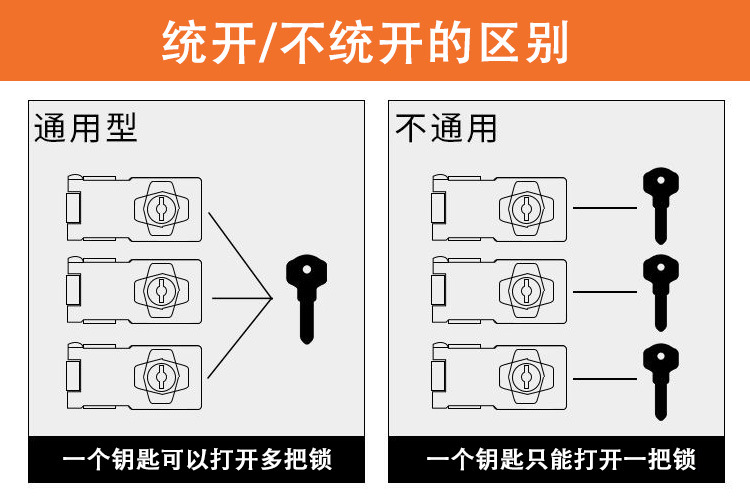 统开/不统开的区别

通用型

一个钥匙可以打开多把锁

不通用

一个钥匙只能打开一把锁