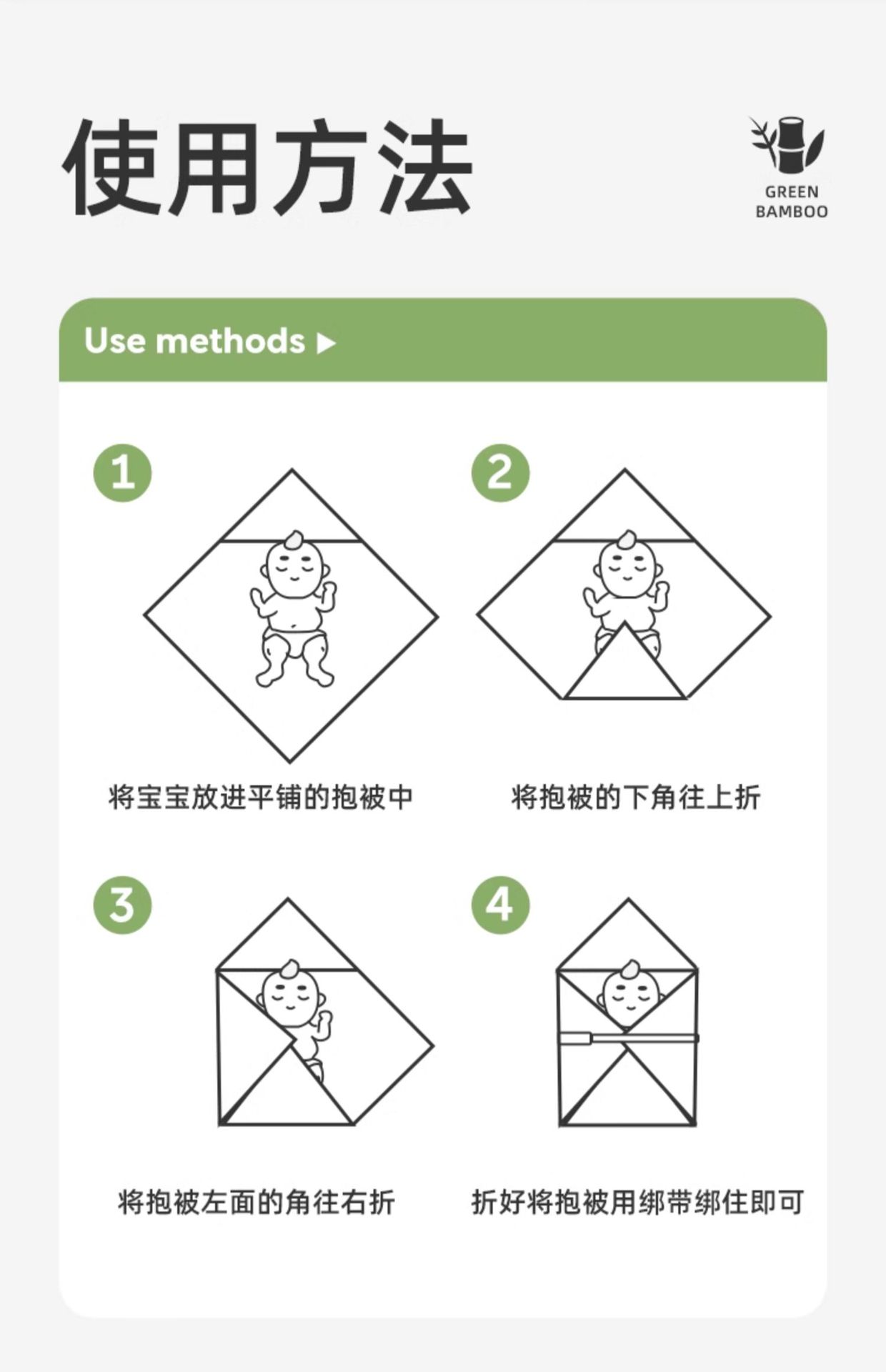 使用方法

GREEN BAMBOO

Use methods ▶

1

将宝宝放进平铺的抱被中

2

将抱被的下角往上折

3

将抱被左面的角往右折

4

折好将抱被用绑带绑住即可