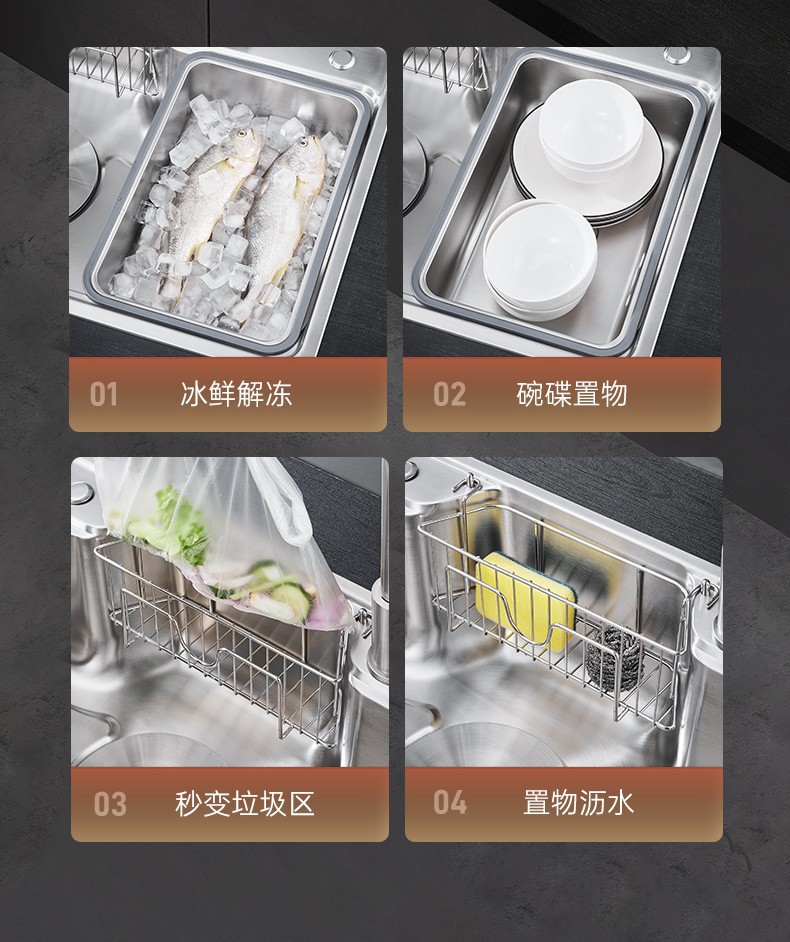 01 冰鲜解冻

02 碗碟置物

03 秒变垃圾区

04 置物沥水