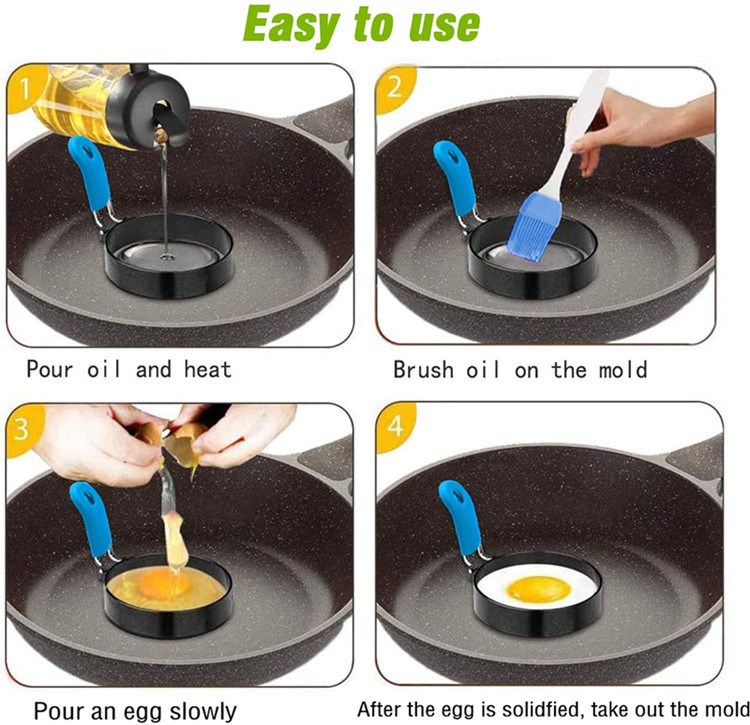 Easy to use

1

Pour oil and heat

2

Brush oil on the mold

3

Pour an egg slowly

4

After the egg is solidfied, take out the mold