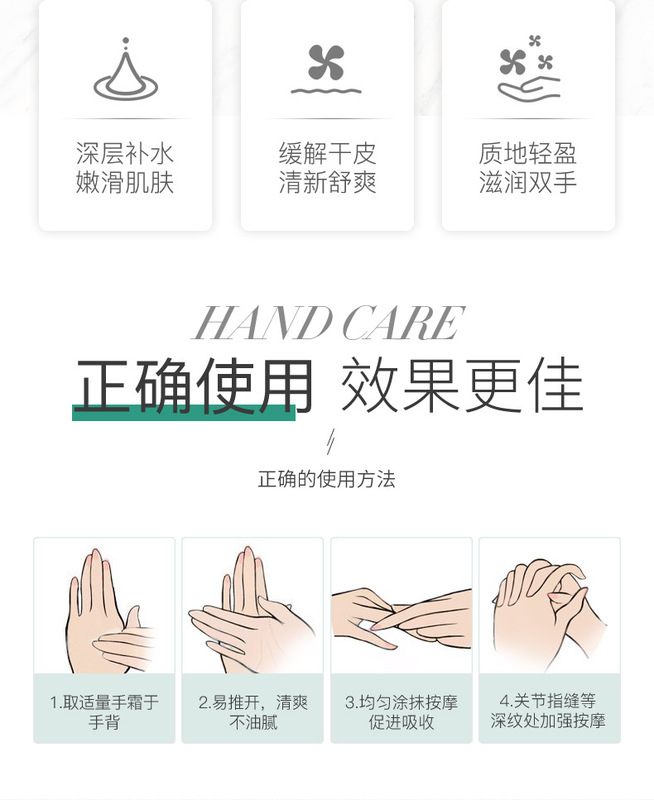 深层补水
嫩滑肌肤

缓解干皮
清新舒爽

质地轻盈
滋润双手

HAND CARE

正确使用 效果更佳

正确的使用方法

1.取适量手霜于手背

2.易推开，清爽不油腻

3.均匀涂抹按摩促进吸收

4.关节指缝等深纹处加强按摩