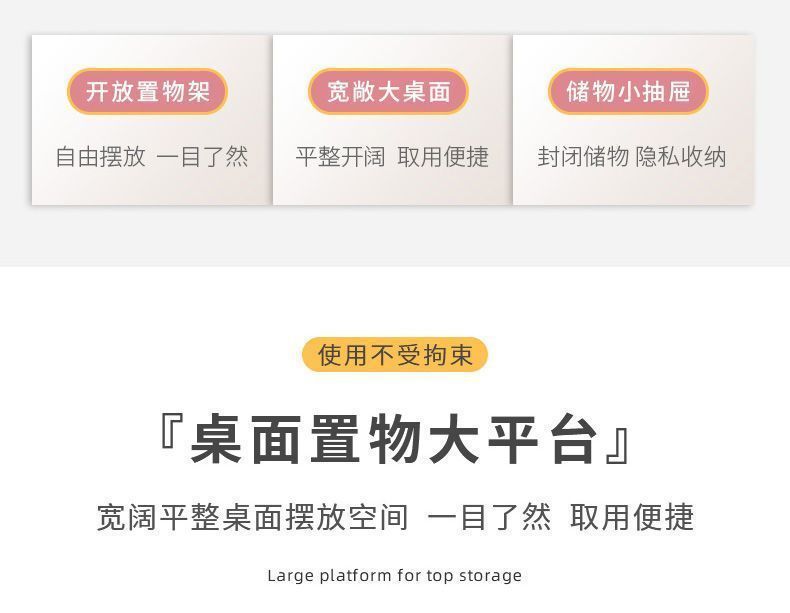 开放置物架

自由摆放 一目了然

宽敞大桌面

平整开阔 取用便捷

储物小抽屉

封闭储物 隐私收纳

使用不受拘束

『桌面置物大平台』

宽阔平整桌面摆放空间 一目了然 取用便捷

Large platform for top storage