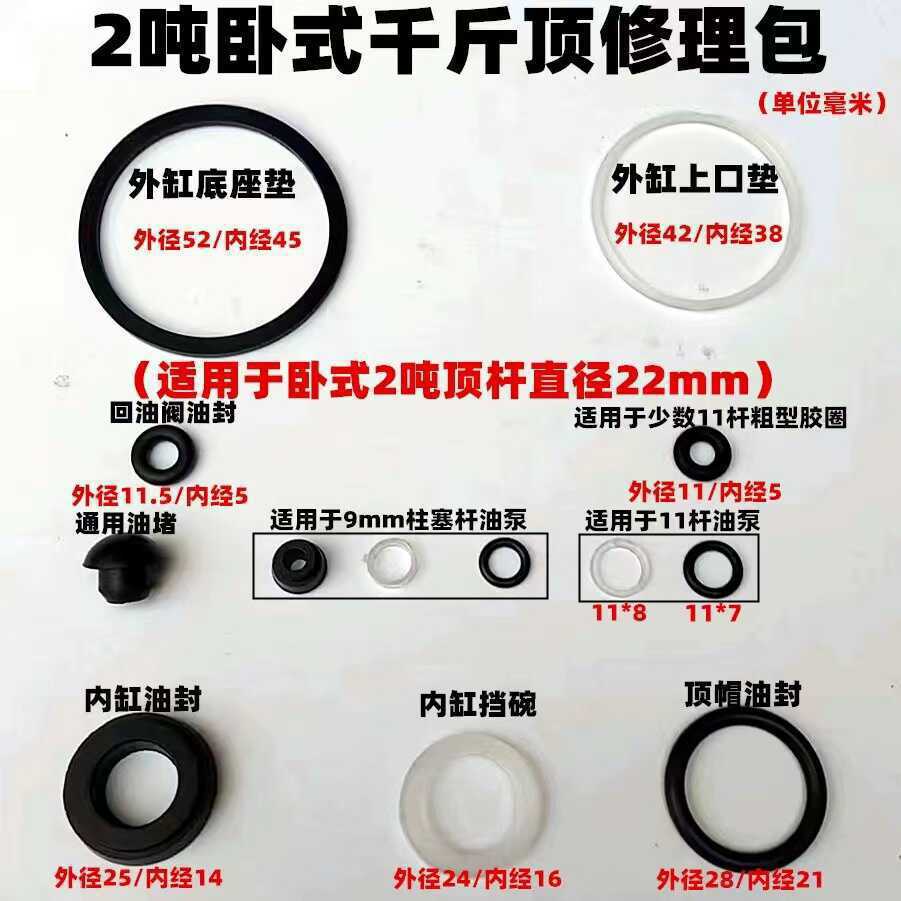 2吨卧式千斤顶修理包

（单位毫米）

外缸底座垫
外径52/内经45

外缸上口垫
外径42/内经38

（适用于卧式2吨顶杆直径22mm）

回油阀油封
外径11.5/内经5

适用于少数11杆粗型胶圈
外径11/内经5

通用油堵

适用于9mm柱塞杆油泵

适用于11杆油泵
11*8 11*7

内缸油封
外径25/内经14

内缸挡碗
外径24/内经16

顶帽油封
外径28/内经21