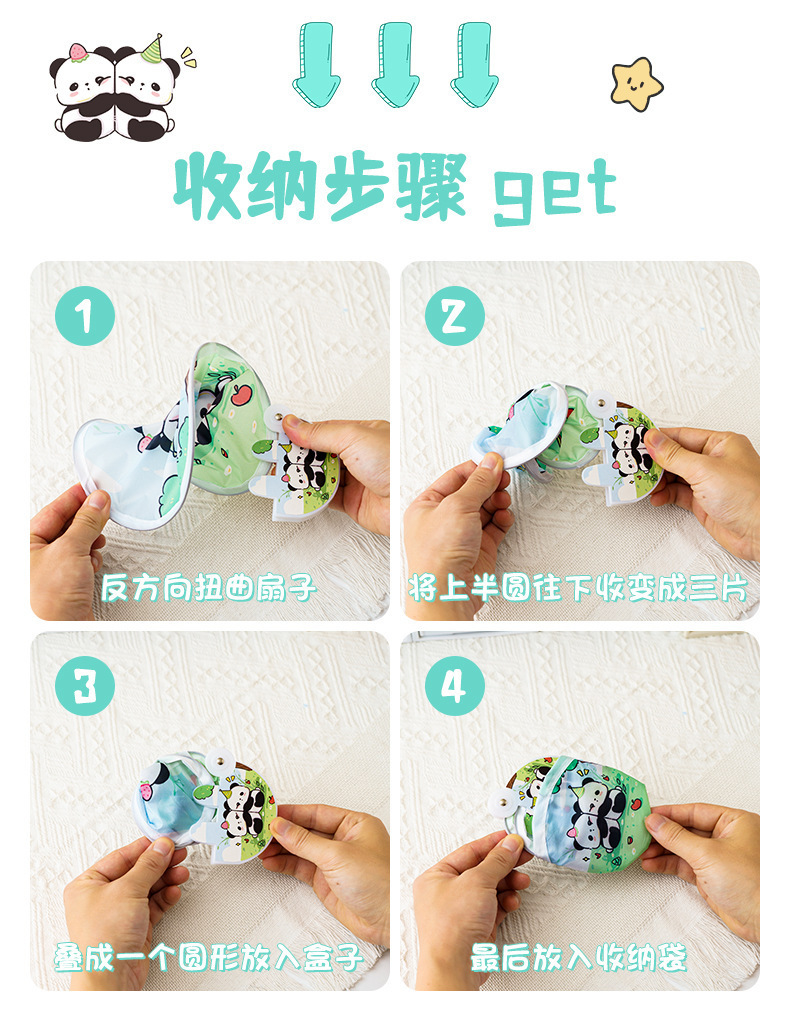 收纳步骤 get

1
反方向扭曲扇子

2
将上半圆往下收变成三片

3
叠成一个圆形放入盒子

4
最后放入收纳袋