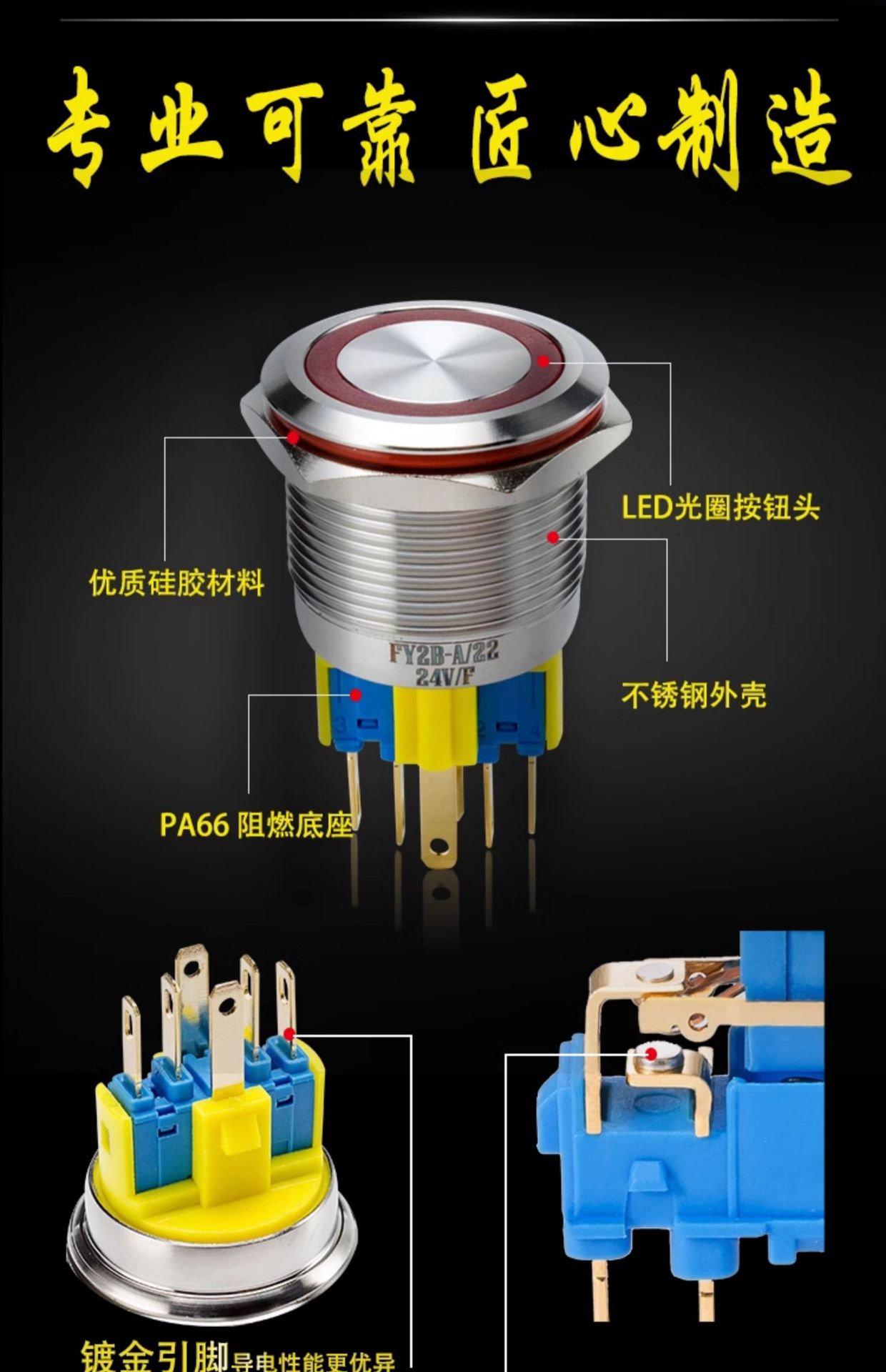 专业可靠 匠心制造

LED光圈按钮头

优质硅胶材料

FY2B-A/22
24V/F

不锈钢外壳

3 2 4

PA66 阻燃底座

镀金引脚导电性能更优异