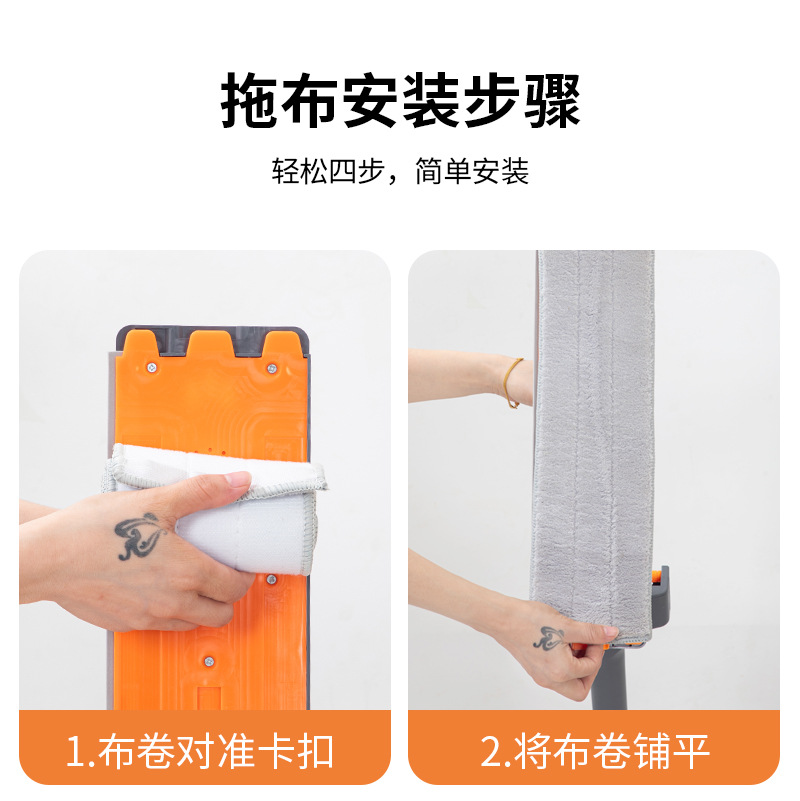 拖布安装步骤

轻松四步，简单安装

1.布卷对准卡扣

2.将布卷铺平