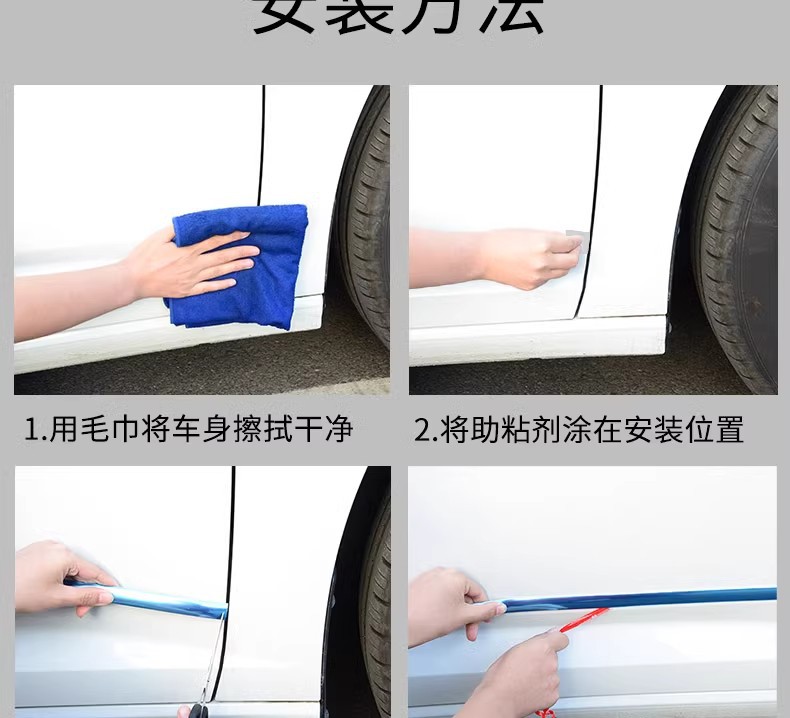 安装方法

1.用毛巾将车身擦拭干净

2.将助粘剂涂在安装位置