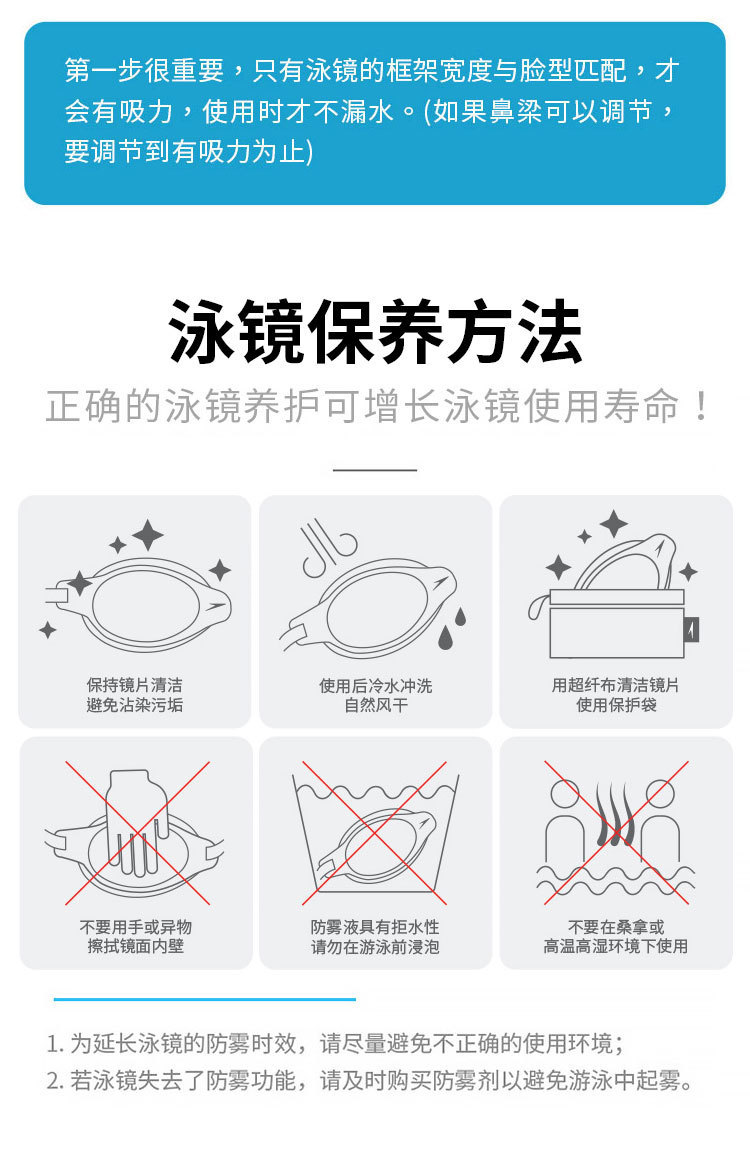 第一步很重要，只有泳镜的框架宽度与脸型匹配，才会有吸力，使用时才不漏水。(如果鼻梁可以调节，要调节到有吸力为止)

泳镜保养方法

正确的泳镜养护可增长泳镜使用寿命！

保持镜片清洁
避免沾染污垢

使用后冷水冲洗
自然风干

用超纤布清洁镜片
使用保护袋

不要用手或异物
擦拭镜面内壁

防雾液具有拒水性
请勿在游泳前浸泡

不要在桑拿或
高温高湿环境下使用

1. 为延长泳镜的防雾时效，请尽量避免不正确的使用环境；
2. 若泳镜失去了防雾功能，请及时购买防雾剂以避免游泳中起雾。