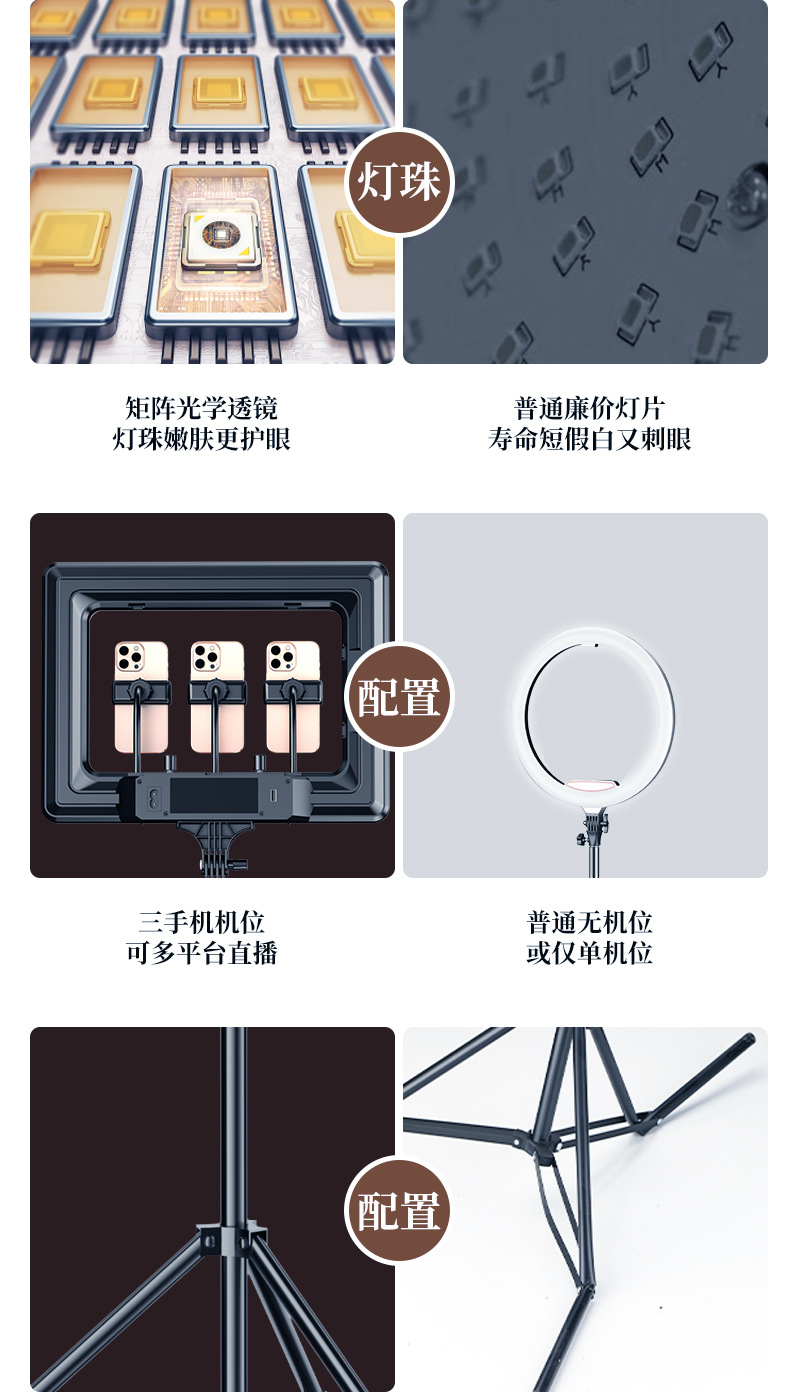 灯珠

矩阵光学透镜
灯珠嫩肤更护眼

普通廉价灯片
寿命短假白又刺眼

配置

三手机机位
可多平台直播

普通无机位
或仅单机位

配置