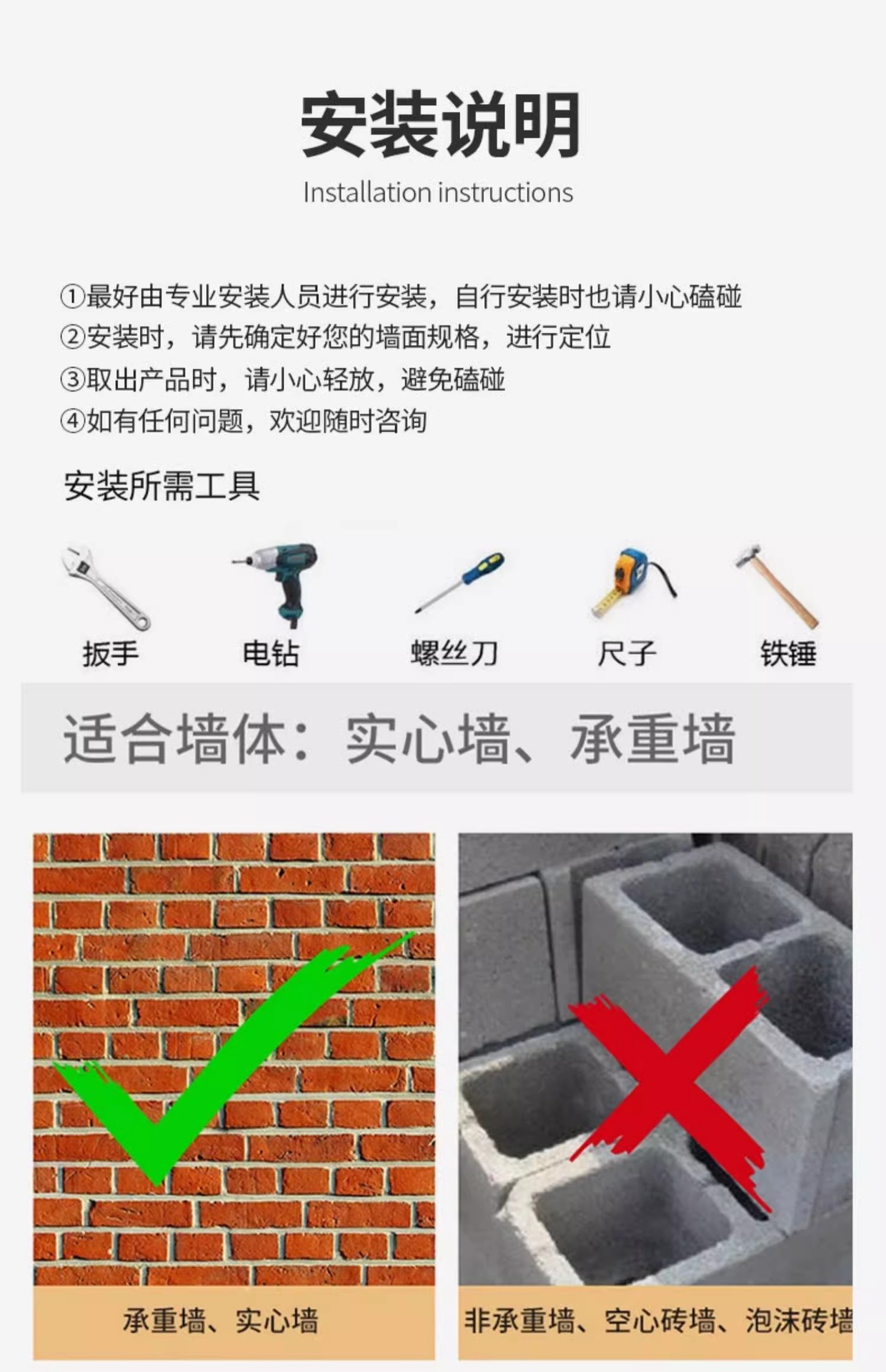 安装说明

Installation instructions

①最好由专业安装人员进行安装，自行安装时也请小心磕碰
②安装时，请先确定好您的墙面规格，进行定位
③取出产品时，请小心轻放，避免磕碰
④如有任何问题，欢迎随时咨询

安装所需工具

扳手 电钻 螺丝刀 尺子 铁锤

适合墙体：实心墙、承重墙

承重墙、实心墙

非承重墙、空心砖墙、泡沫砖墙