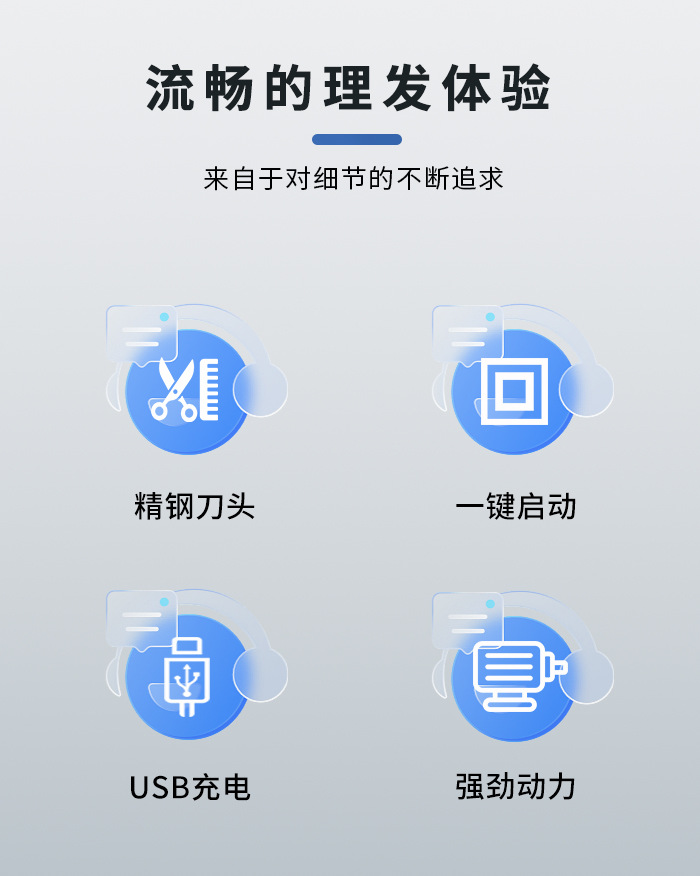 流畅的理发体验

来自于对细节的不断追求

精钢刀头

一键启动

USB充电

强劲动力