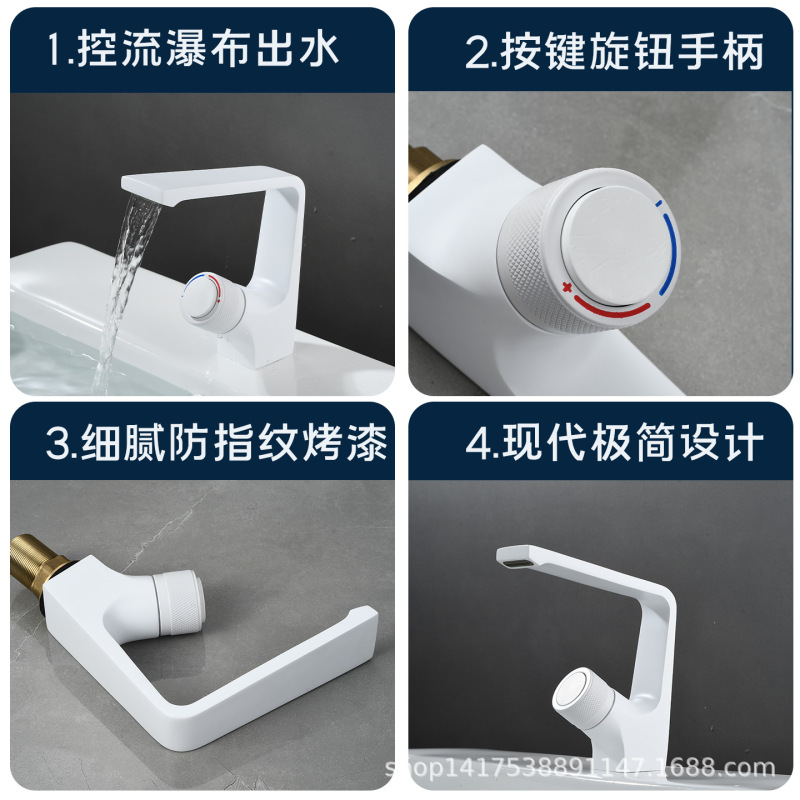 1.控流瀑布出水

2.按键旋钮手柄

3.细腻防指纹烤漆

4.现代极简设计

shop1417538891147.1688.com