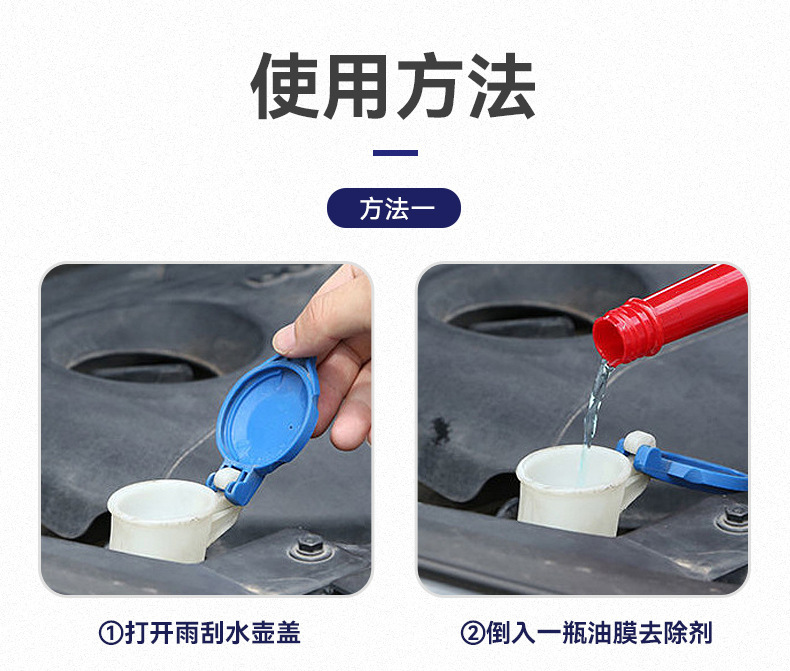 使用方法

方法一

①打开雨刮水壶盖

②倒入一瓶油膜去除剂