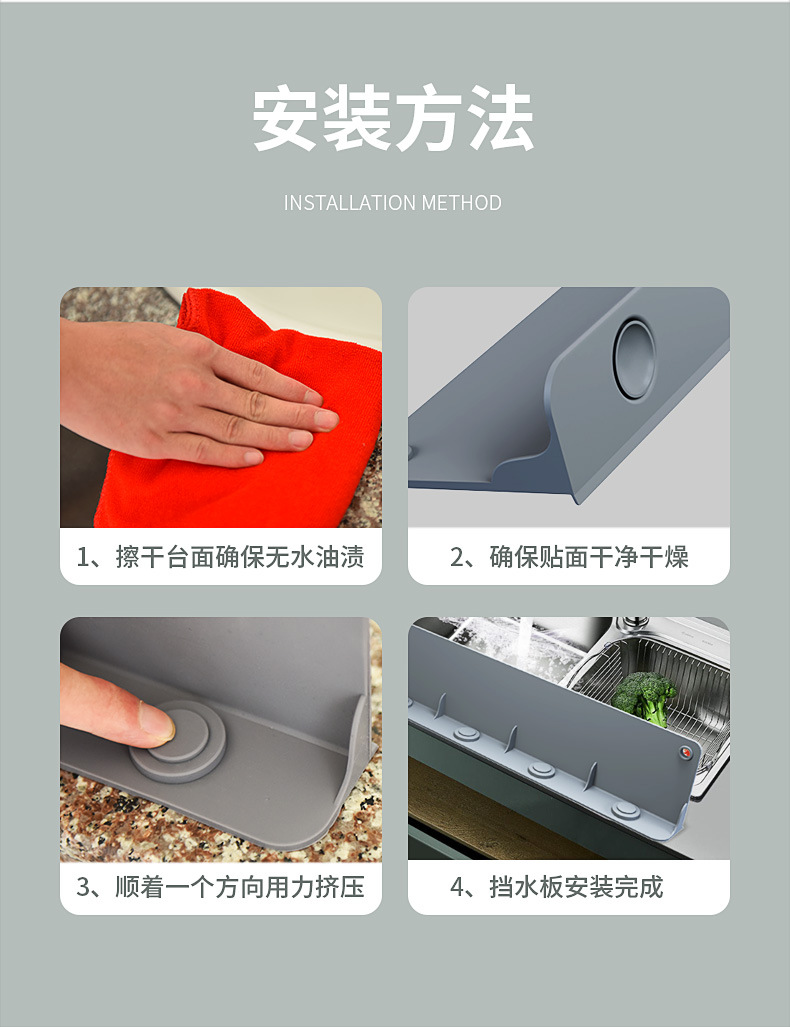 安装方法

INSTALLATION METHOD

1、擦干台面确保无水油渍

2、确保贴面干净干燥

3、顺着一个方向用力挤压

4、挡水板安装完成