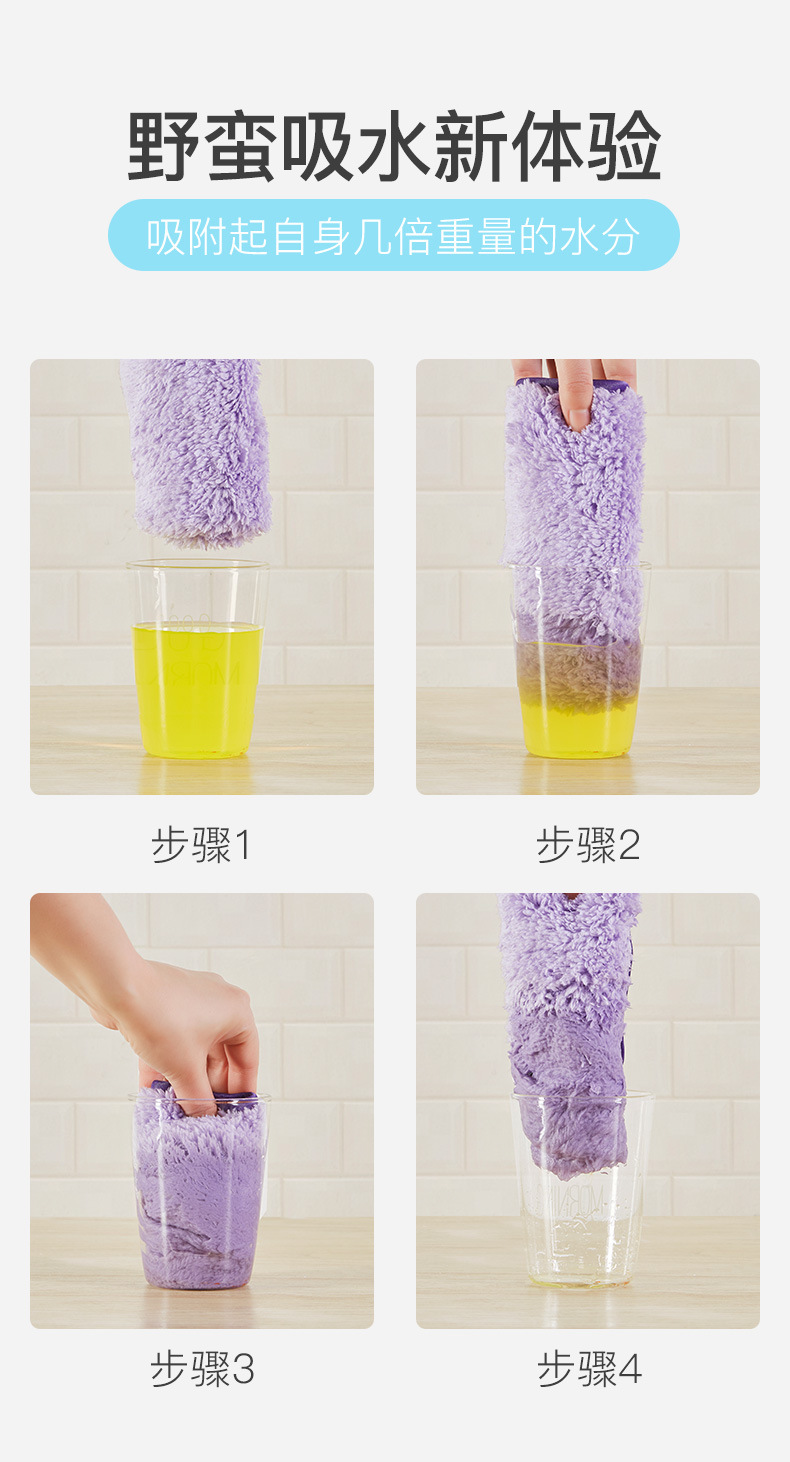 野蛮吸水新体验

吸附起自身几倍重量的水分

步骤1

步骤2

步骤3

步骤4