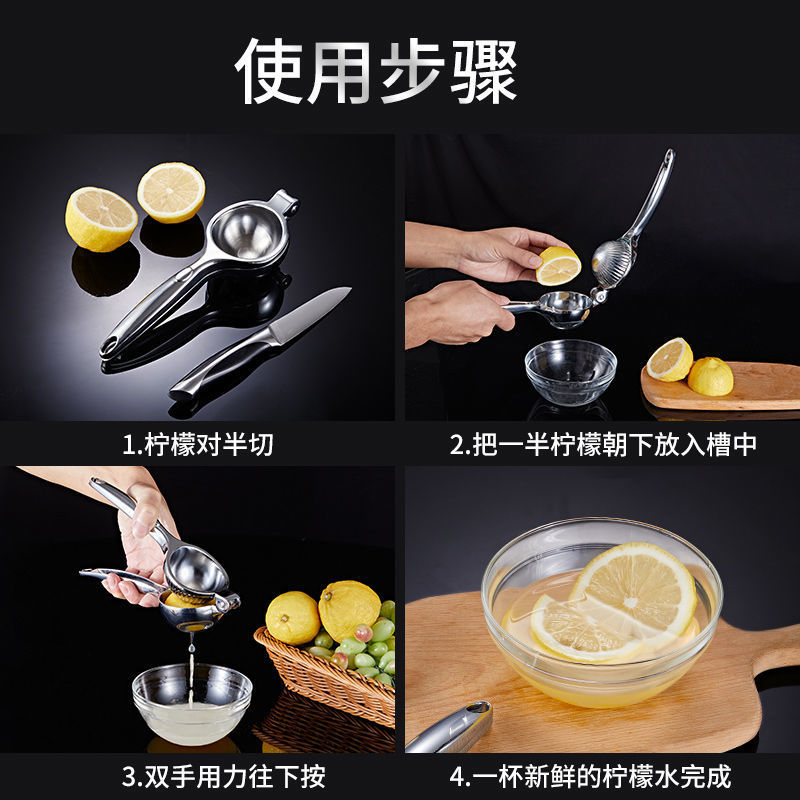 使用步骤

1.柠檬对半切

2.把一半柠檬朝下放入槽中

3.双手用力往下按

4.一杯新鲜的柠檬水完成