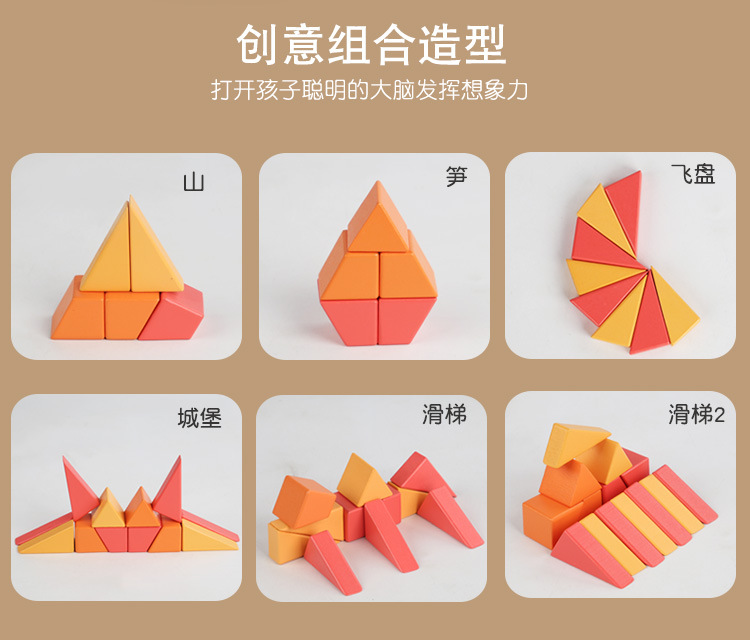 创意组合造型

打开孩子聪明的大脑发挥想象力

山

笋

飞盘

城堡

滑梯

滑梯2