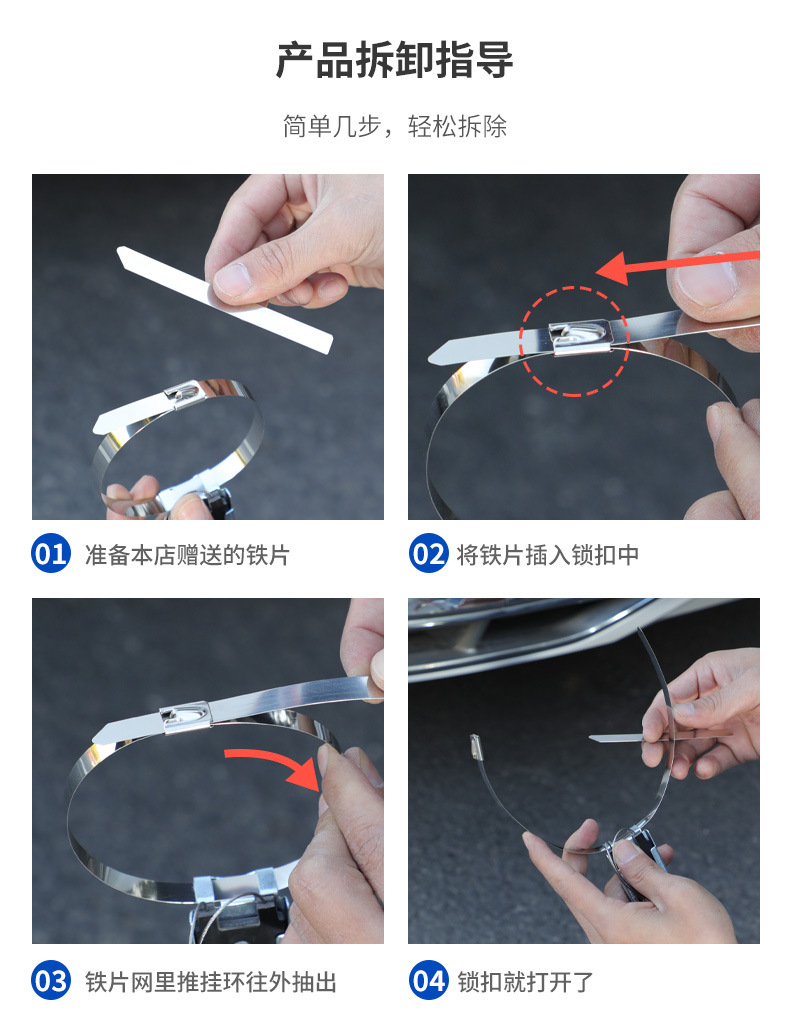 产品拆卸指导

简单几步，轻松拆除

01 准备本店赠送的铁片

02 将铁片插入锁扣中

03 铁片网里推挂环往外抽出

04 锁扣就打开了