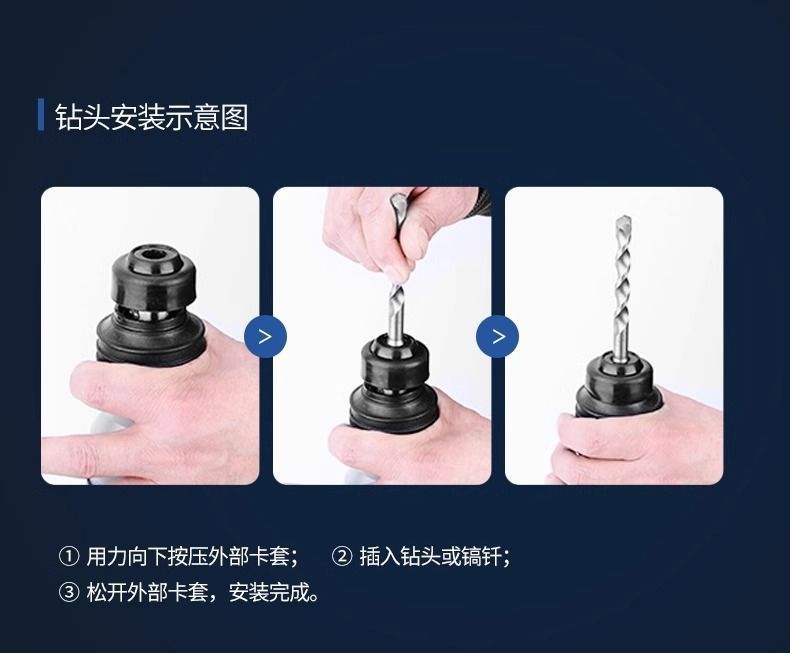 钻头安装示意图

>

>

① 用力向下按压外部卡套； ② 插入钻头或镐钎；
③ 松开外部卡套，安装完成。