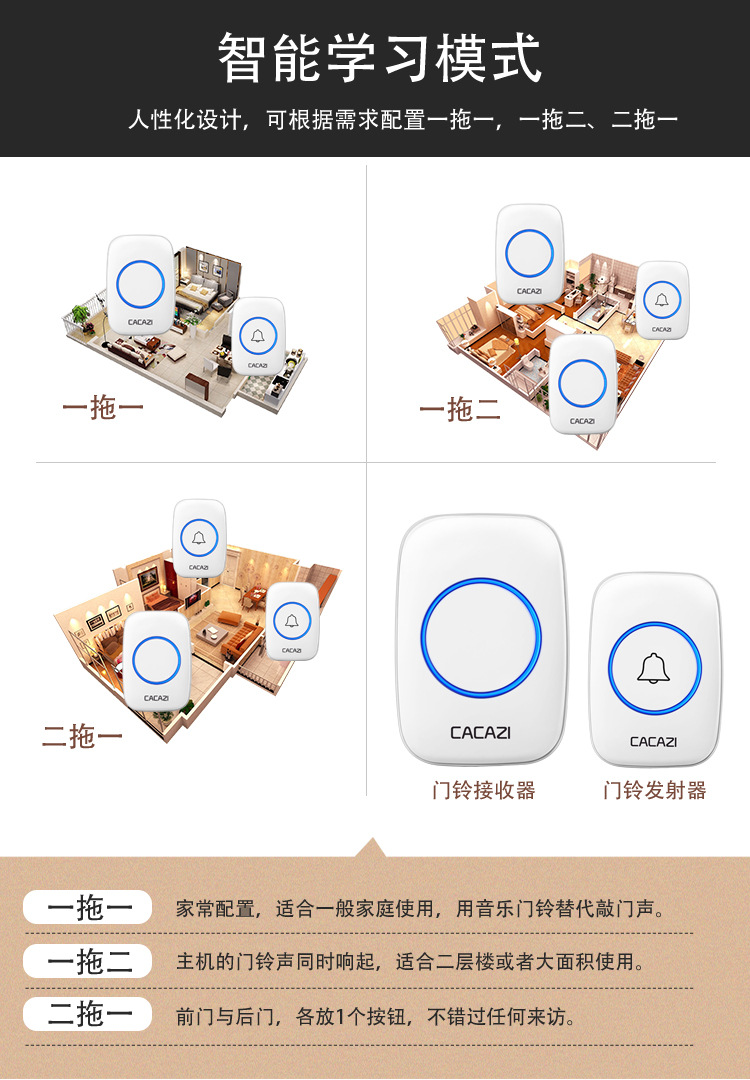 智能学习模式

人性化设计，可根据需求配置一拖一，一拖二、二拖一

CACAZI

CACAZI

一拖一

CACAZI

CACAZI

CACAZI

一拖二

CACAZI

CACAZI

CACAZI

二拖一

CACAZI

CACAZI

门铃接收器

门铃发射器

一拖一 家常配置，适合一般家庭使用，用音乐门铃替代敲门声。

一拖二 主机的门铃声同时响起，适合二层楼或者大面积使用。

二拖一 前门与后门，各放1个按钮，不错过任何来访。