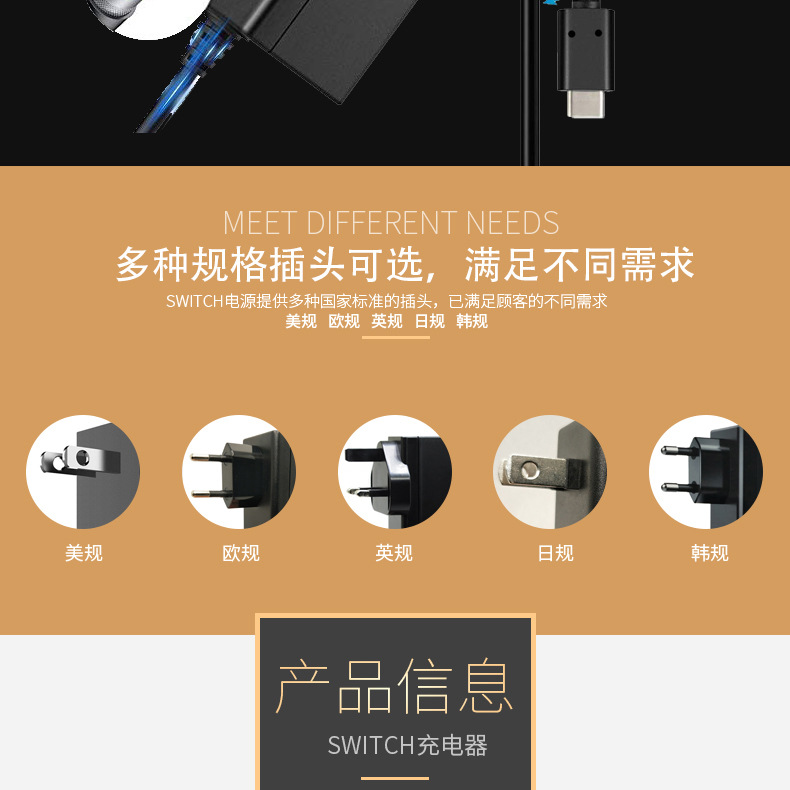 MEET DIFFERENT NEEDS
多种规格插头可选，满足不同需求
SWITCH电源提供多种国家标准的插头，已满足顾客的不同需求
美规 欧规 英规 日规 韩规

美规
欧规
英规
日规
韩规

产品信息
SWITCH充电器