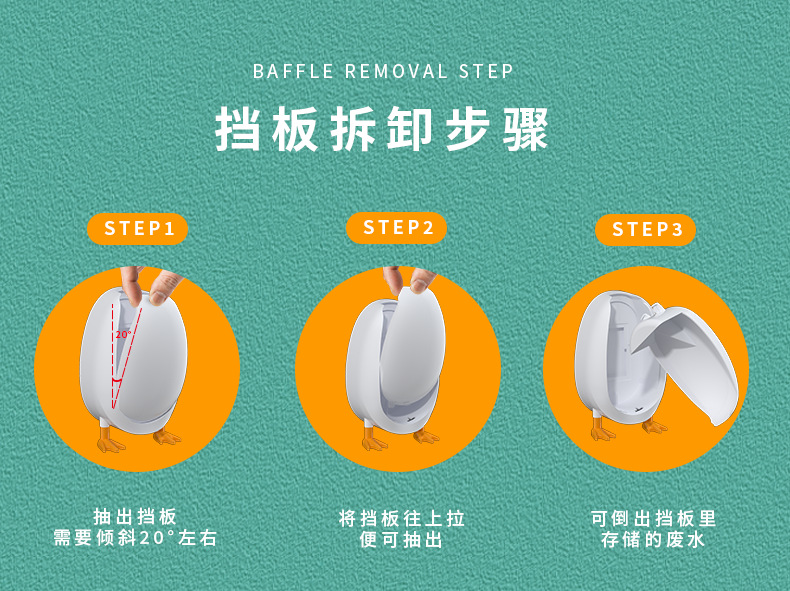 BAFFLE REMOVAL STEP

挡板拆卸步骤

STEP1

20°

抽出挡板
需要倾斜20°左右

STEP2

将挡板往上拉
便可抽出

STEP3

可倒出挡板里
存储的废水