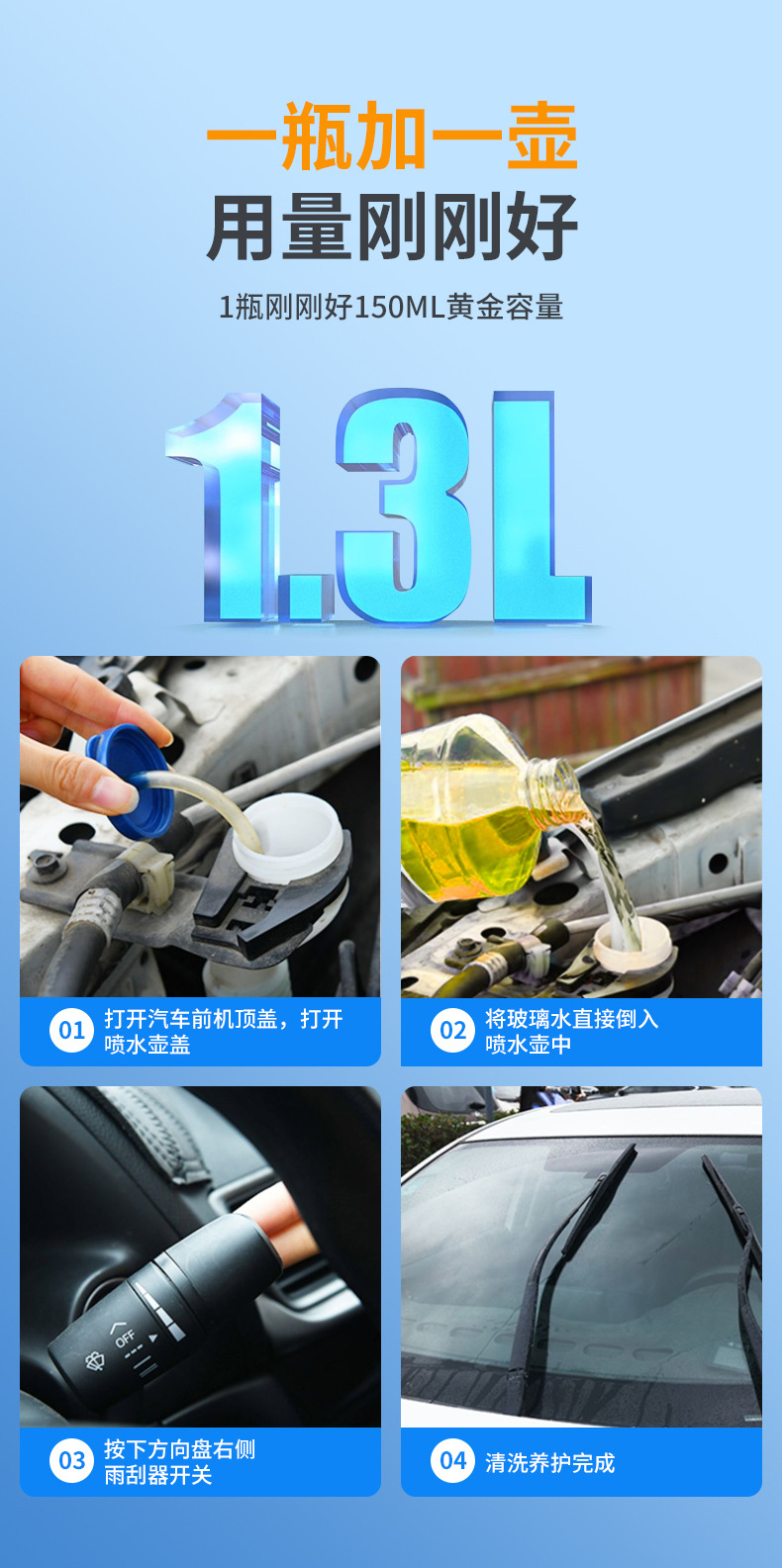 一瓶加一壶
用量刚刚好

1瓶刚刚好150ML黄金容量

1.3L

01 打开汽车前机顶盖，打开喷水壶盖

02 将玻璃水直接倒入喷水壶中

OFF

03 按下方向盘右侧雨刮器开关

04 清洗养护完成