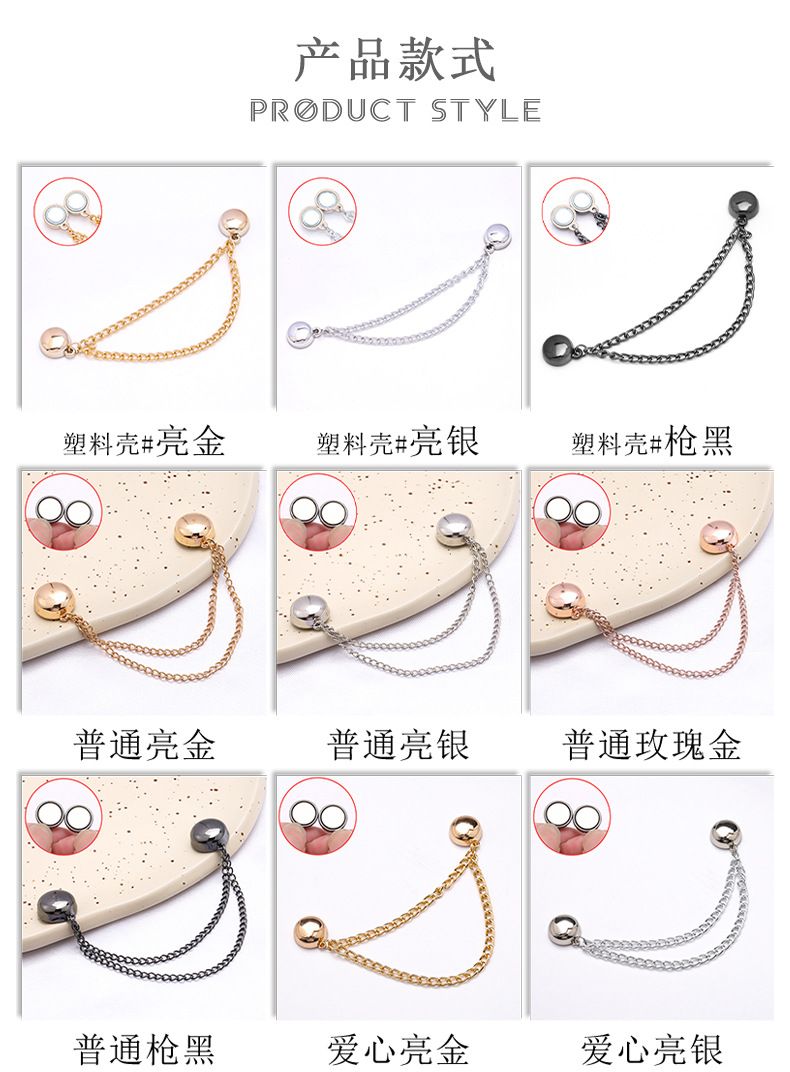 产品款式
PRODUCT STYLE

塑料壳#亮金

塑料壳#亮银

塑料壳#枪黑

普通亮金

普通亮银

普通玫瑰金

普通枪黑

爱心亮金

爱心亮银