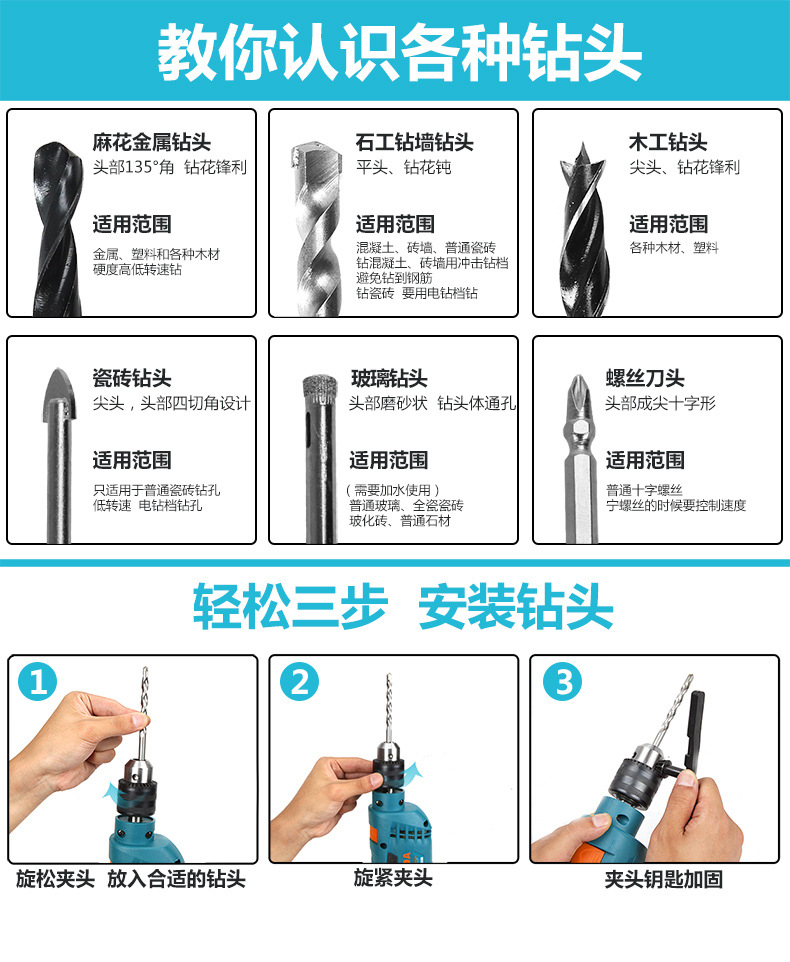 教你认识各种钻头

麻花金属钻头
头部135°角 钻花锋利

适用范围
金属、塑料和各种木材
硬度高低转速钻

石工钻墙钻头
平头、钻花钝

适用范围
混凝土、砖墙、普通瓷砖
钻混凝土、砖墙用冲击钻档
避免钻到钢筋
钻瓷砖 要用电钻档钻

木工钻头
尖头、钻花锋利

适用范围
各种木材、塑料

瓷砖钻头
尖头，头部四切角设计

适用范围
只适用于普通瓷砖钻孔
低转速 电钻档钻孔

玻璃钻头
头部磨砂状 钻头体通孔

适用范围
（需要加水使用）
普通玻璃、全瓷瓷砖
玻化砖、普通石材

螺丝刀头
头部成尖十字形

适用范围
普通十字螺丝
宁螺丝的时候要控制速度

轻松三步 安装钻头

1
旋松夹头 放入合适的钻头

2
旋紧夹头

3
夹头钥匙加固