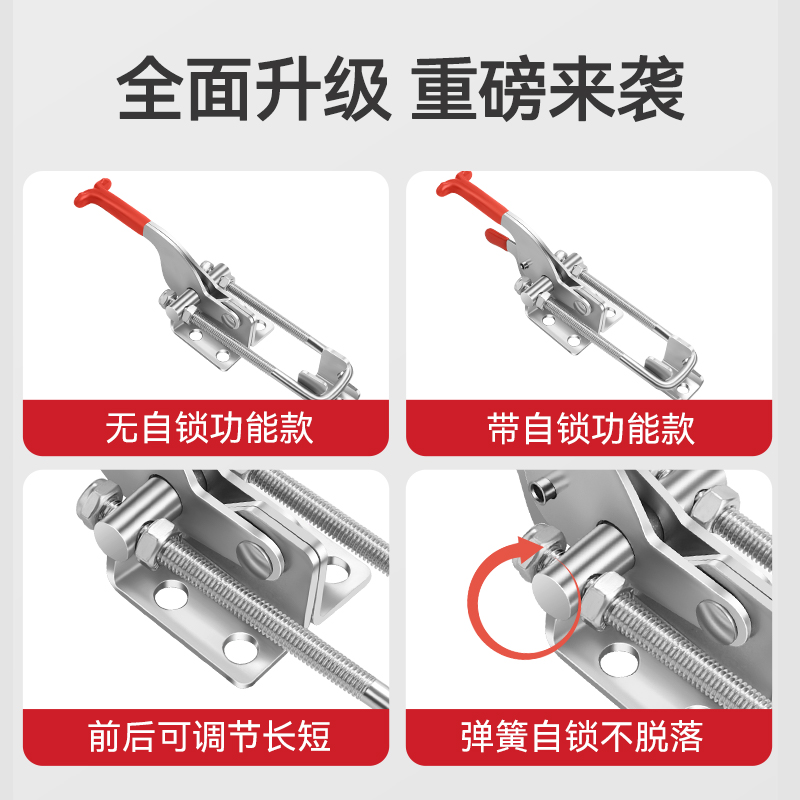 全面升级 重磅来袭

无自锁功能款

带自锁功能款

前后可调节长短

弹簧自锁不脱落