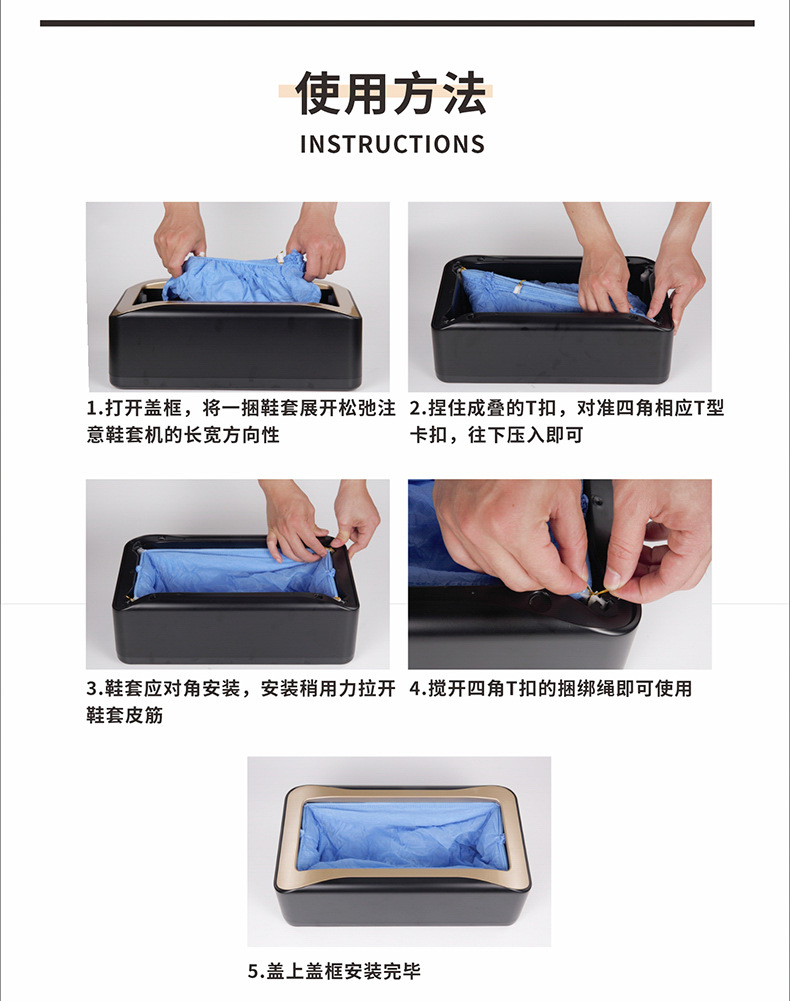 使用方法
INSTRUCTIONS

1.打开盖框，将一捆鞋套展开松弛注意鞋套机的长宽方向性

2.捏住成叠的T扣，对准四角相应T型卡扣，往下压入即可

3.鞋套应对角安装，安装稍用力拉开鞋套皮筋

4.搅开四角T扣的捆绑绳即可使用

5.盖上盖框安装完毕