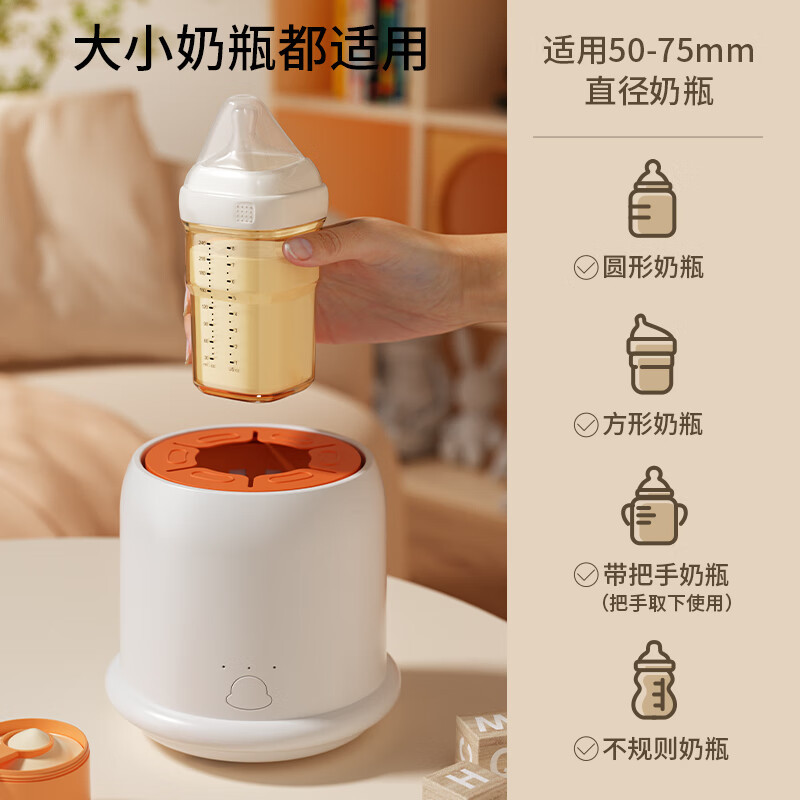 大小奶瓶都适用

适用50-75mm
直径奶瓶

圆形奶瓶

方形奶瓶

带把手奶瓶
(把手取下使用)

不规则奶瓶