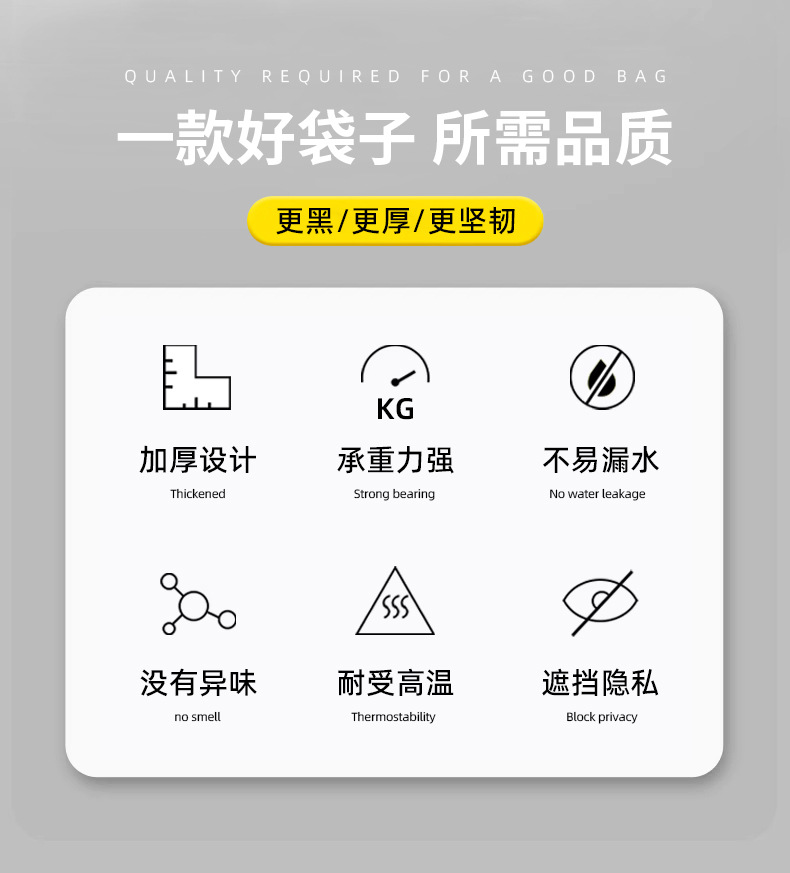 QUALITY REQUIRED FOR A GOOD BAG

一款好袋子 所需品质

更黑/更厚/更坚韧

加厚设计
Thickened

KG
承重力强
Strong bearing

不易漏水
No water leakage

没有异味
no smell

耐受高温
Thermostability

遮挡隐私
Block privacy