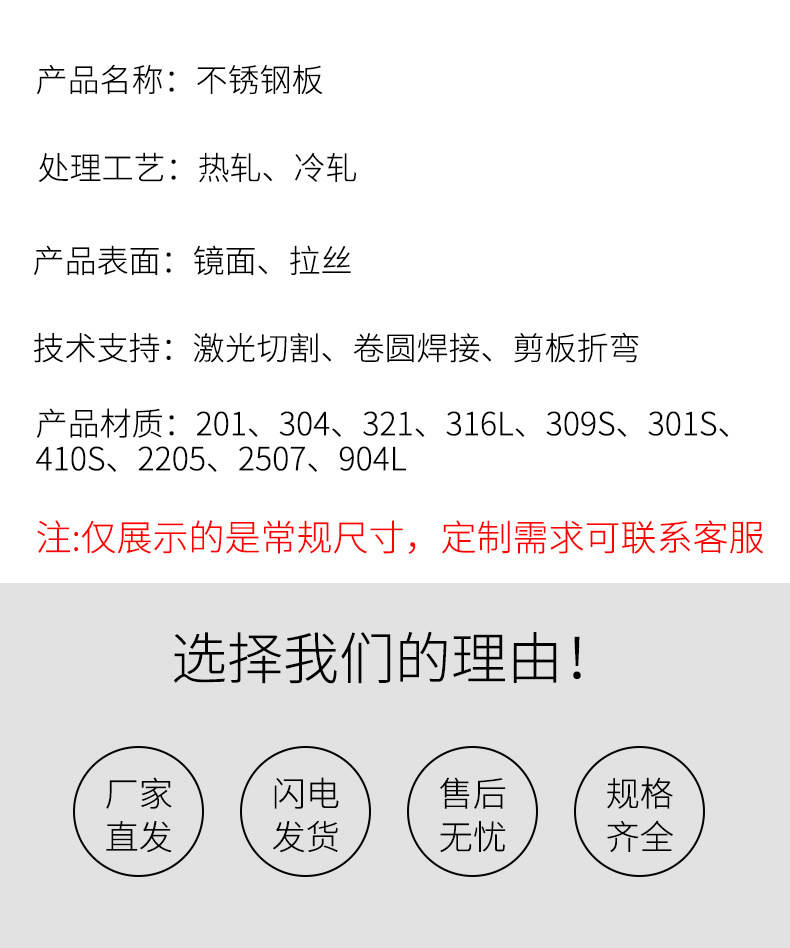 产品名称：不锈钢板

处理工艺：热轧、冷轧

产品表面：镜面、拉丝

技术支持：激光切割、卷圆焊接、剪板折弯

产品材质：201、304、321、316L、309S、301S、410S、2205、2507、904L

注:仅展示的是常规尺寸，定制需求可联系客服

选择我们的理由！

厂家
直发

闪电
发货

售后
无忧

规格
齐全