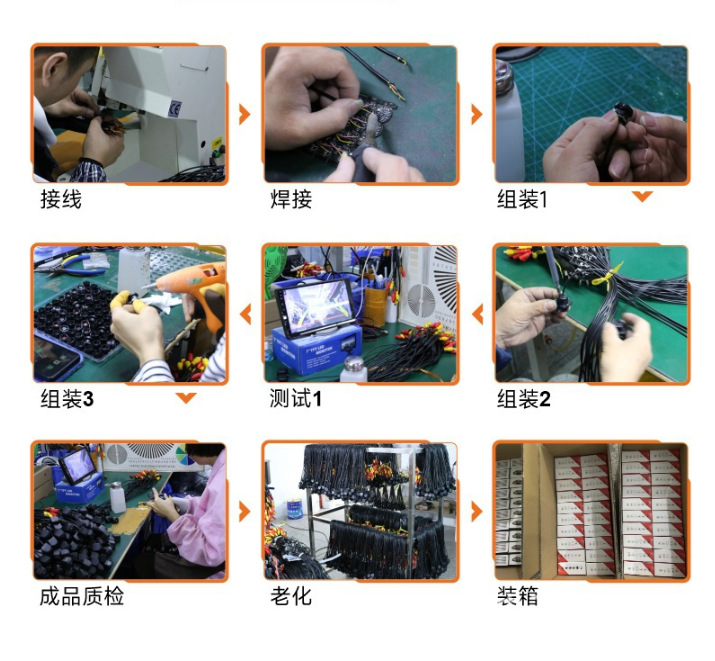 接线

焊接

组装1

组装3

测试1

组装2

成品质检

老化

装箱