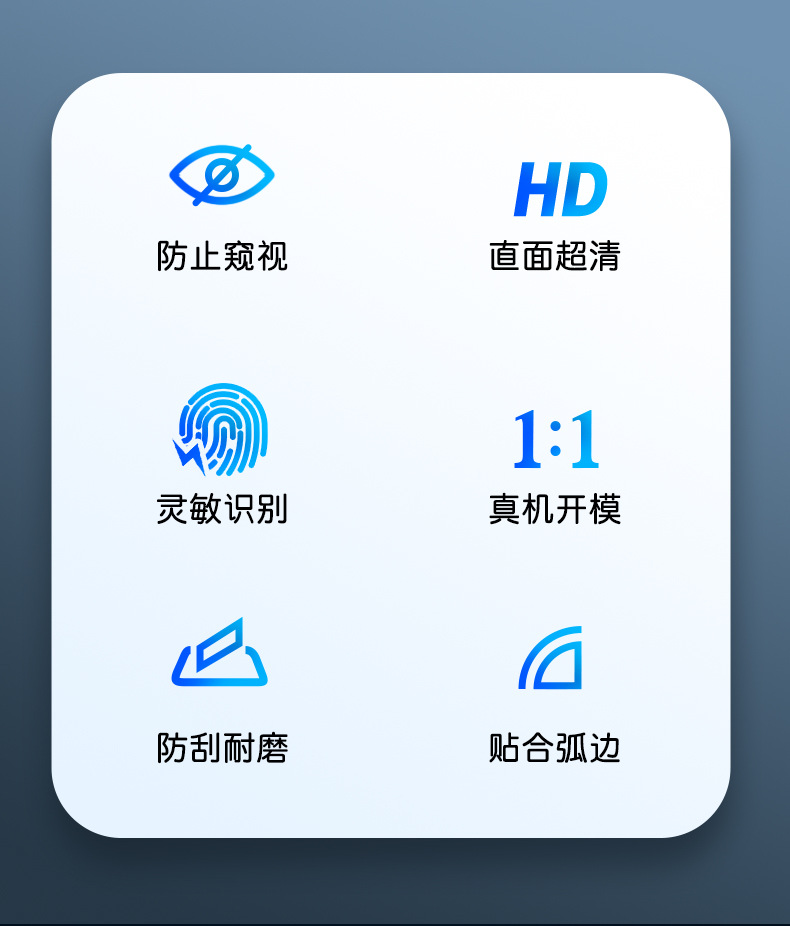 防止窥视

HD
直面超清

灵敏识别

1:1
真机开模

防刮耐磨

贴合弧边