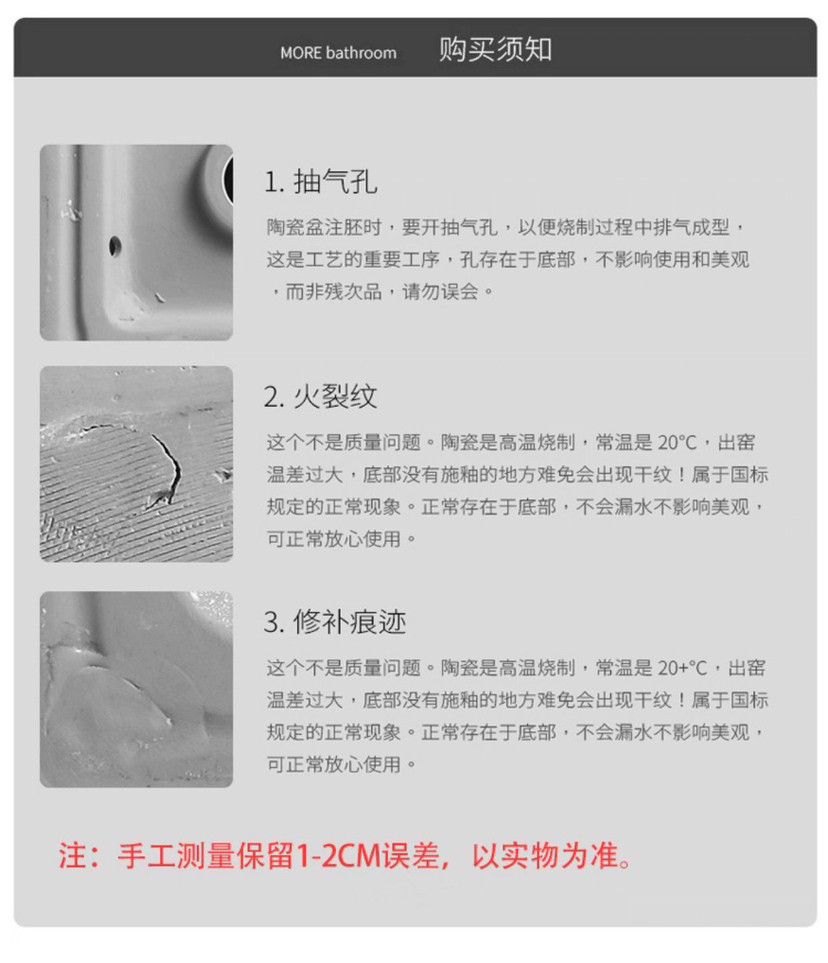 MORE bathroom 购买须知

1. 抽气孔

陶瓷盆注胚时，要开抽气孔，以便烧制过程中排气成型，这是工艺的重要工序，孔存在于底部，不影响使用和美观，而非残次品，请勿误会。

2. 火裂纹

这个不是质量问题。陶瓷是高温烧制，常温是 20°C，出窑温差过大，底部没有施釉的地方难免会出现干纹！属于国标规定的正常现象。正常存在于底部，不会漏水不影响美观，可正常放心使用。

3. 修补痕迹

这个不是质量问题。陶瓷是高温烧制，常温是 20+°C，出窑温差过大，底部没有施釉的地方难免会出现干纹！属于国标规定的正常现象。正常存在于底部，不会漏水不影响美观，可正常放心使用。

注：手工测量保留1-2CM误差，以实物为准。