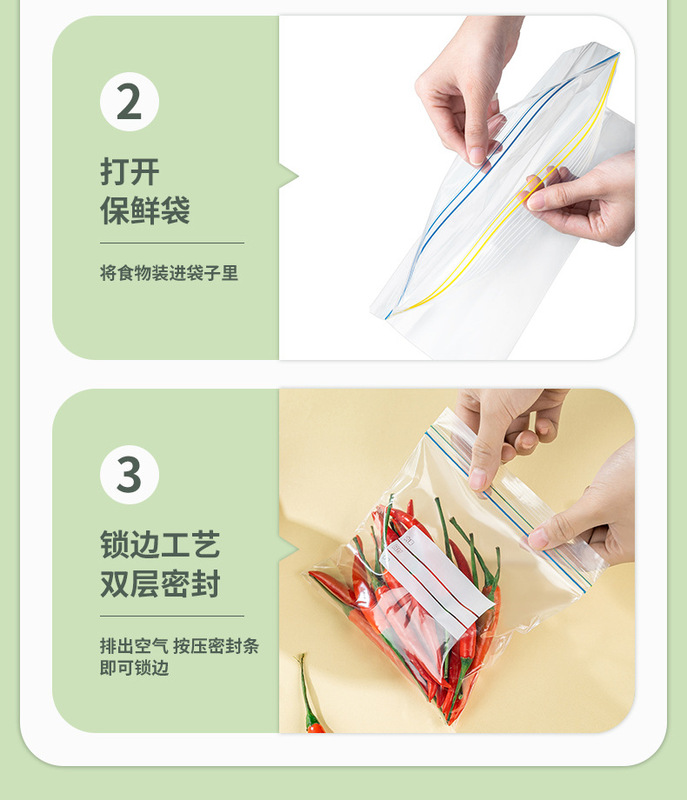 2

打开
保鲜袋

将食物装进袋子里

3

锁边工艺
双层密封

排出空气 按压密封条
即可锁边