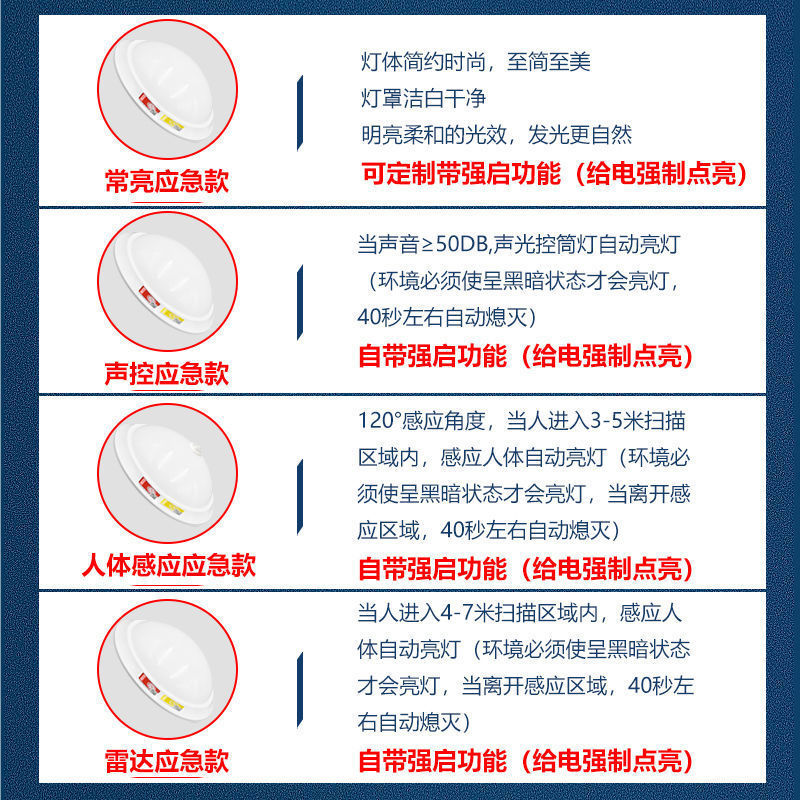 常亮应急款

灯体简约时尚，至简至美
灯罩洁白干净
明亮柔和的光效，发光更自然
可定制带强启功能（给电强制点亮）

声控应急款

当声音≥50DB,声光控筒灯自动亮灯（环境必须使呈黑暗状态才会亮灯，40秒左右自动熄灭）
自带强启功能（给电强制点亮）

人体感应应急款

120°感应角度，当人进入3-5米扫描区域内，感应人体自动亮灯（环境必须使呈黑暗状态才会亮灯，当离开感应区域，40秒左右自动熄灭）
自带强启功能（给电强制点亮）

雷达应急款

当人进入4-7米扫描区域内，感应人体自动亮灯（环境必须使呈黑暗状态才会亮灯，当离开感应区域，40秒左右自动熄灭）
自带强启功能（给电强制点亮）