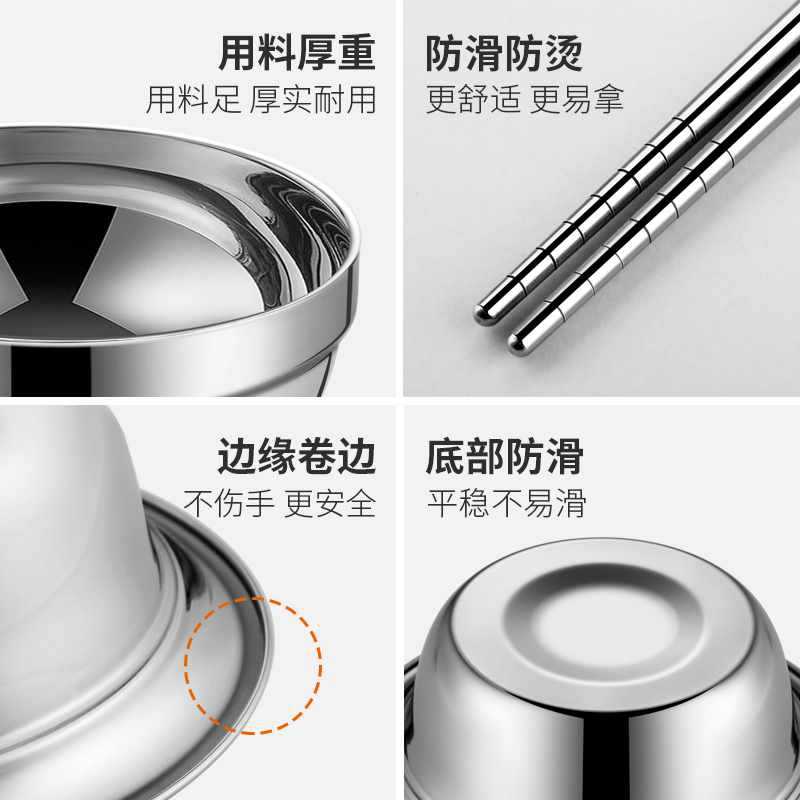 用料厚重
用料足 厚实耐用

防滑防烫
更舒适 更易拿

边缘卷边
不伤手 更安全

底部防滑
平稳不易滑