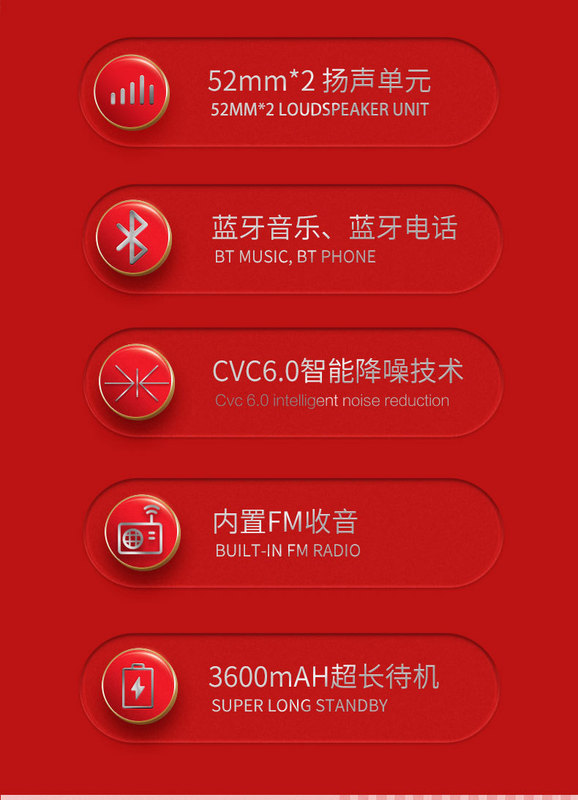 52mm*2 扬声单元
52MM*2 LOUDSPEAKER UNIT

蓝牙音乐、蓝牙电话
BT MUSIC, BT PHONE

CVC6.0智能降噪技术
Cvc 6.0 intelligent noise reduction

内置FM收音
BUILT-IN FM RADIO

3600mAH超长待机
SUPER LONG STANDBY