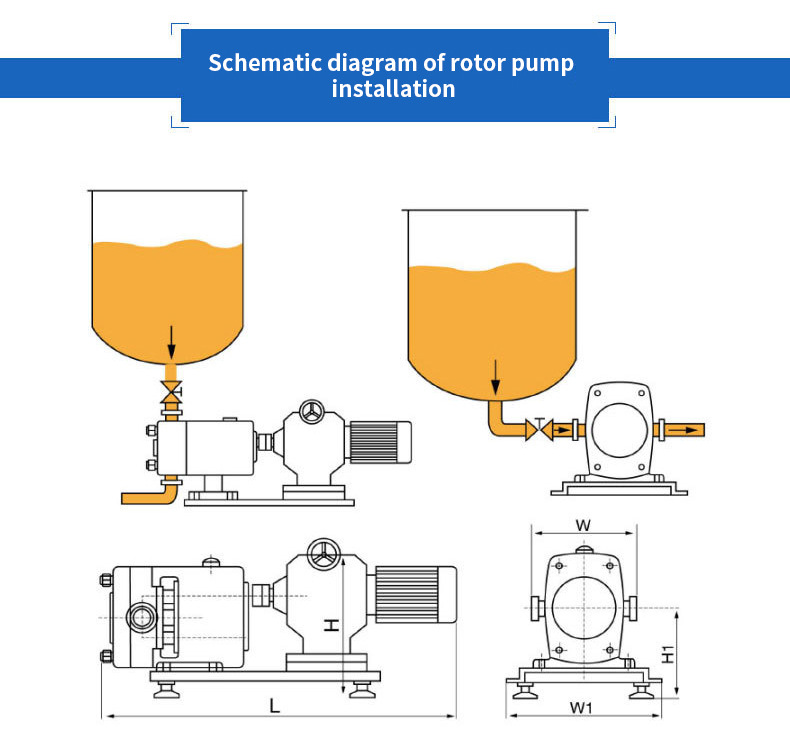 Schematic diagram of rotor pump installation

H

L

W

H1

W1