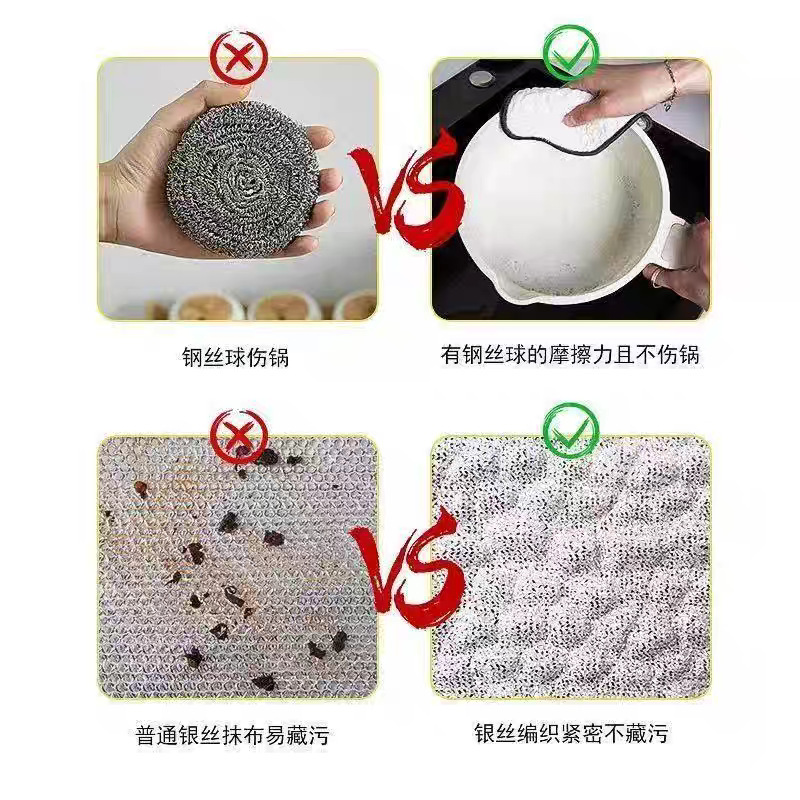 VS

钢丝球伤锅

有钢丝球的摩擦力且不伤锅

VS

普通银丝抹布易藏污

银丝编织紧密不藏污